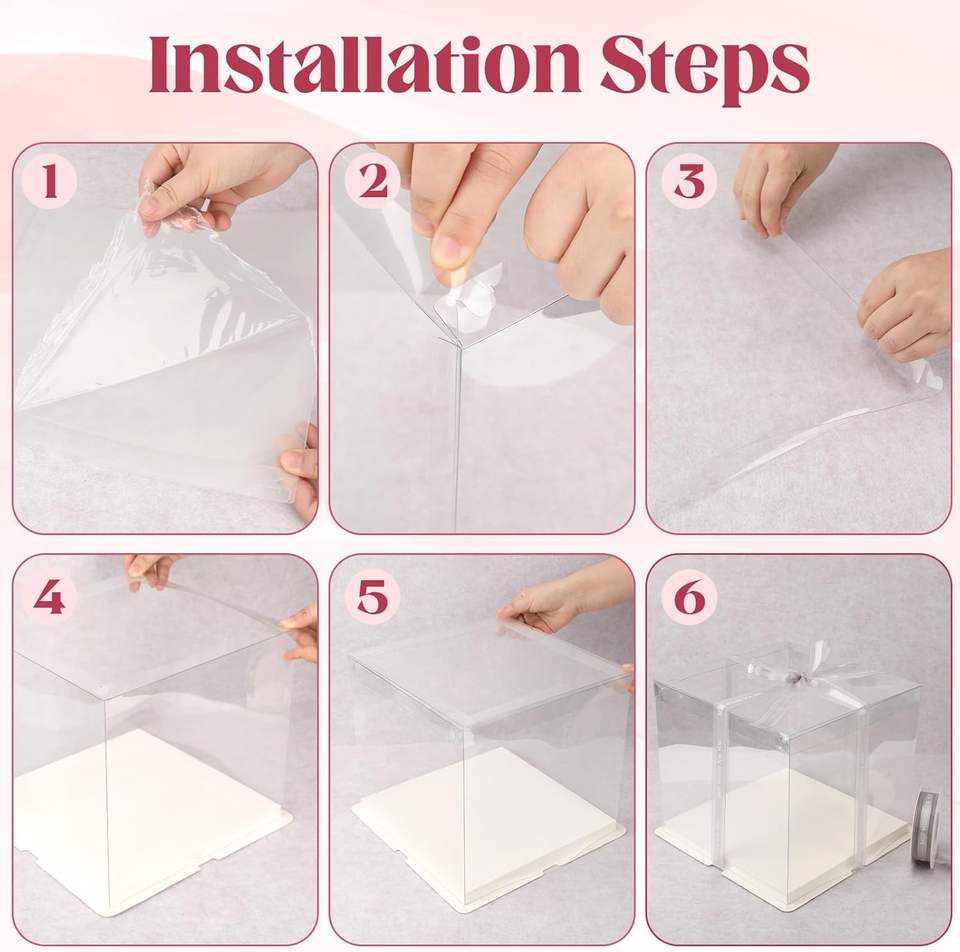 Installation Steps

1

2

3

4

5

6