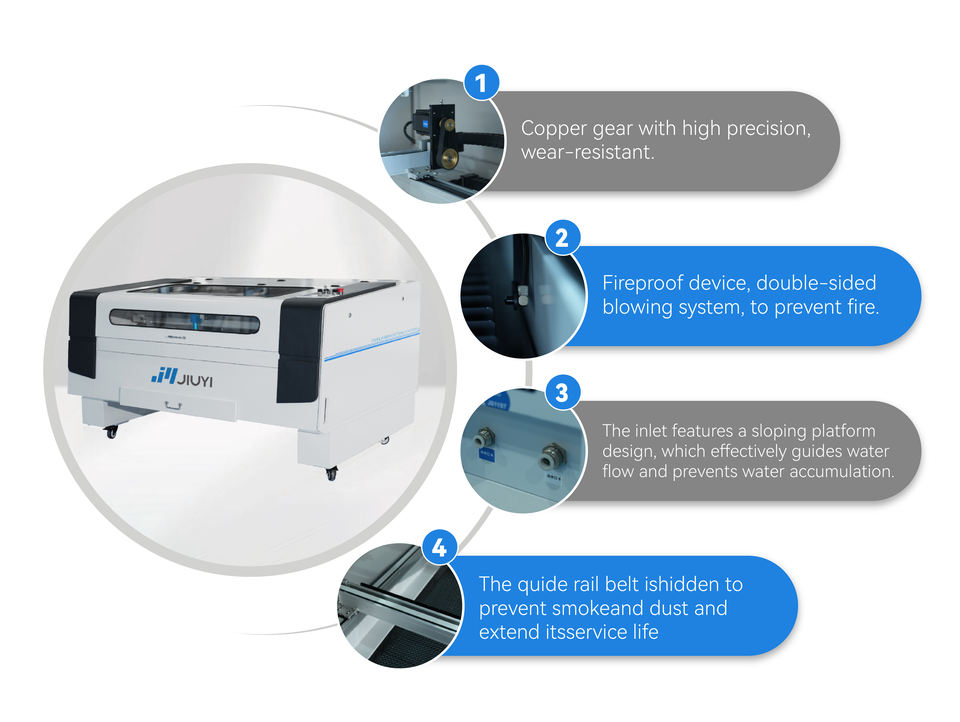 JIUYI

1

Copper gear with high precision, wear-resistant.

2

Fireproof device, double-sided blowing system, to prevent fire.

3

The inlet features a sloping platform design, which effectively guides water flow and prevents water accumulation.

4

The quide rail belt ishidden to prevent smokeand dust and extend itsservice life