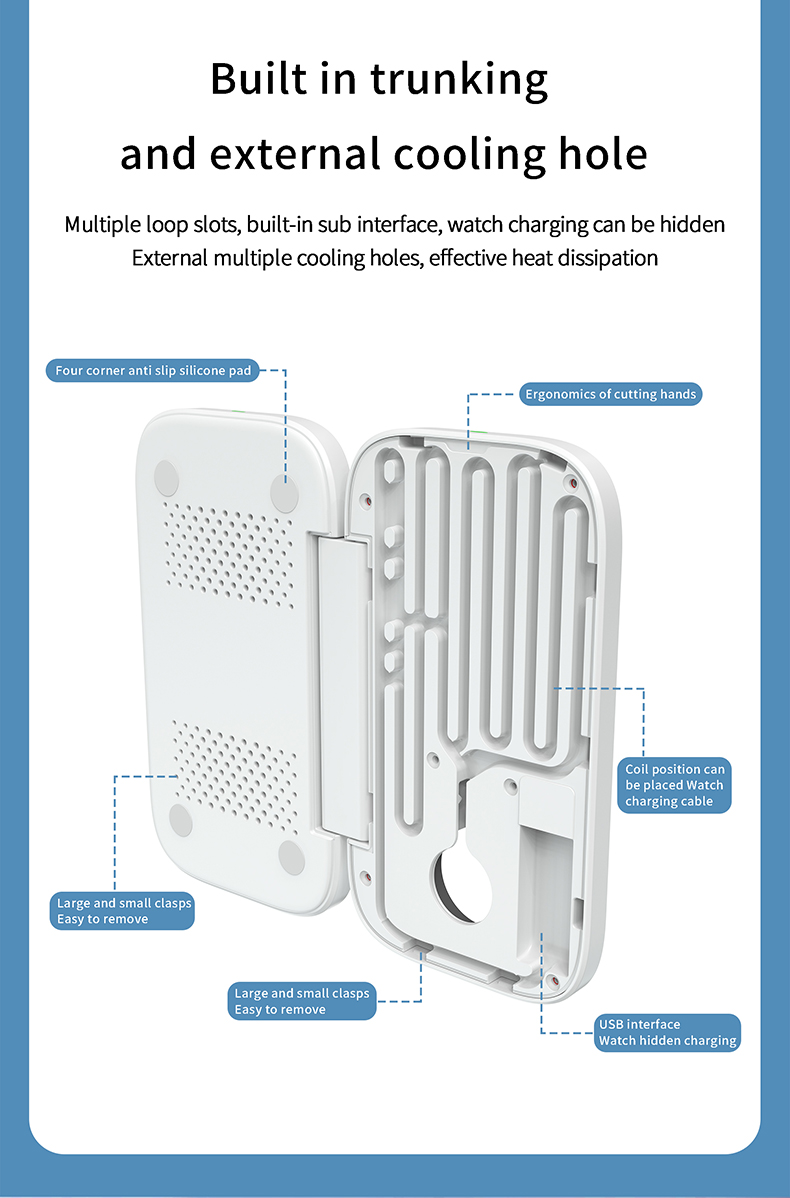 Built in trunking
and external cooling hole

Multiple loop slots, built-in sub interface, watch charging can be hidden
External multiple cooling holes, effective heat dissipation

Four corner anti slip silicone pad

Ergonomics of cutting hands

Coil position can be placed Watch charging cable

Large and small clasps
Easy to remove

Large and small clasps
Easy to remove

USB interface
Watch hidden charging