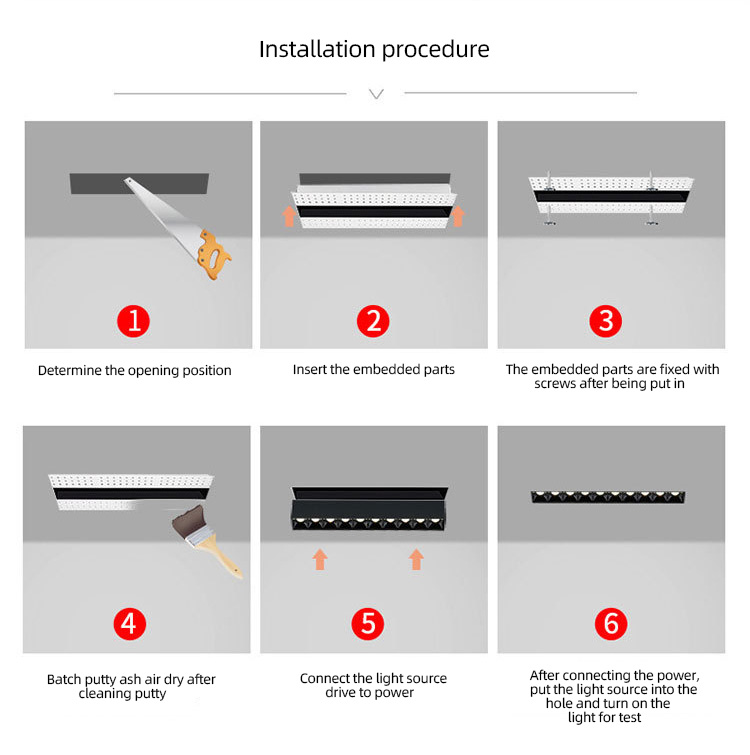 Installation procedure

1

Determine the opening position

2

Insert the embedded parts

3

The embedded parts are fixed with screws after being put in

4

Batch putty ash air dry after cleaning putty

5

Connect the light source drive to power

6

After connecting the power, put the light source into the hole and turn on the light for test