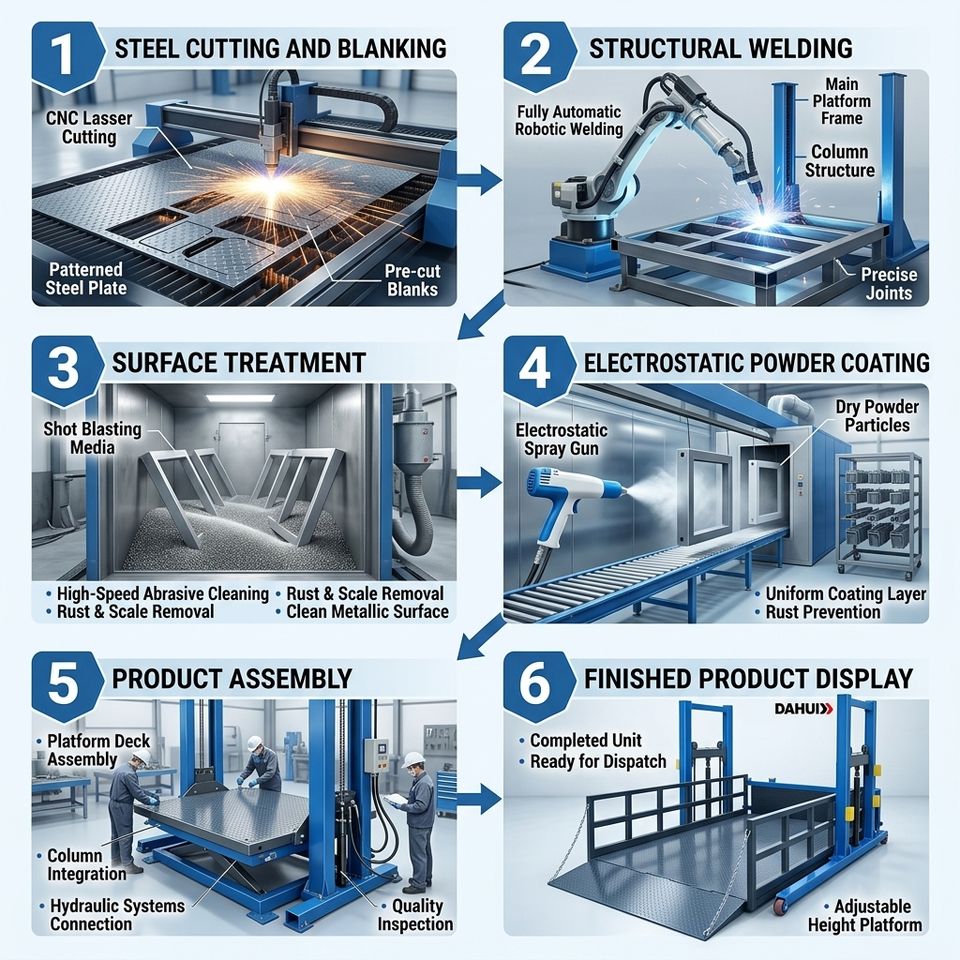 1 STEEL CUTTING AND BLANKING

CNC Lasser Cutting

Patterned Steel Plate

Pre-cut Blanks

2 STRUCTURAL WELDING

Fully Automatic Robotic Welding

Main Platform Frame

Column Structure

Precise Joints

3 SURFACE TREATMENT

Shot Blasting Media

• High-Speed Abrasive Cleaning • Rust & Scale Removal
• Rust & Scale Removal • Clean Metallic Surface

4 ELECTROSTATIC POWDER COATING

Electrostatic Spray Gun

Dry Powder Particles

• Uniform Coating Layer
• Rust Prevention

5 PRODUCT ASSEMBLY

• Platform Deck Assembly

• Column Integration

• Hydraulic Systems Connection

• Quality Inspection

6 FINISHED PRODUCT DISPLAY

DAHUI

• Completed Unit
• Ready for Dispatch

• Adjustable Height Platform