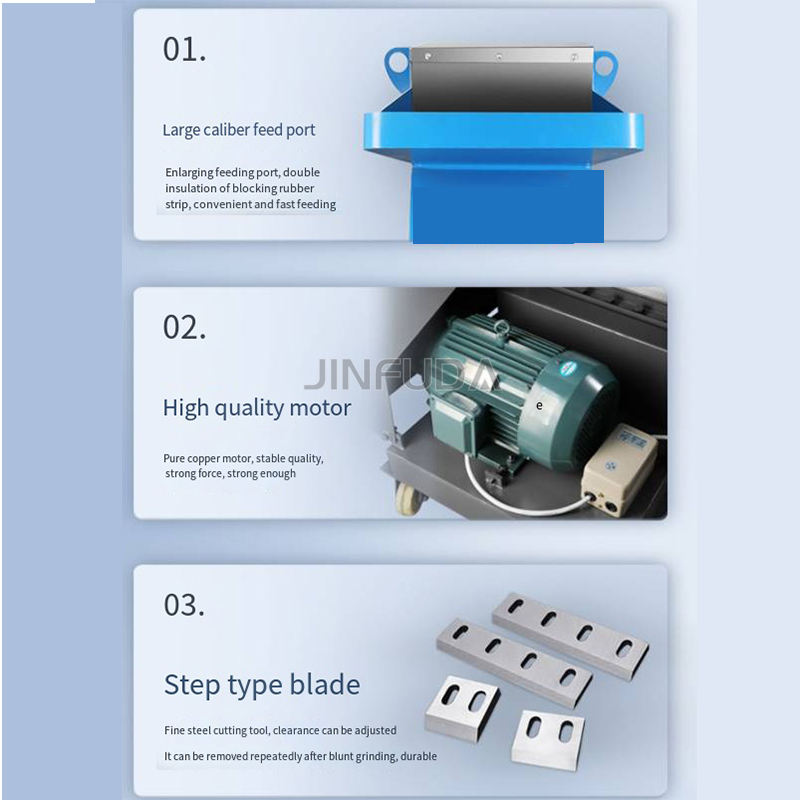 01.

Large caliber feed port

Enlarging feeding port, double insulation of blocking rubber strip, convenient and fast feeding

02.

JINFUDA

High quality motor

e

Pure copper motor, stable quality, strong force, strong enough

03.

Step type blade

Fine steel cutting tool, clearance can be adjusted

It can be removed repeatedly after blunt grinding, durable