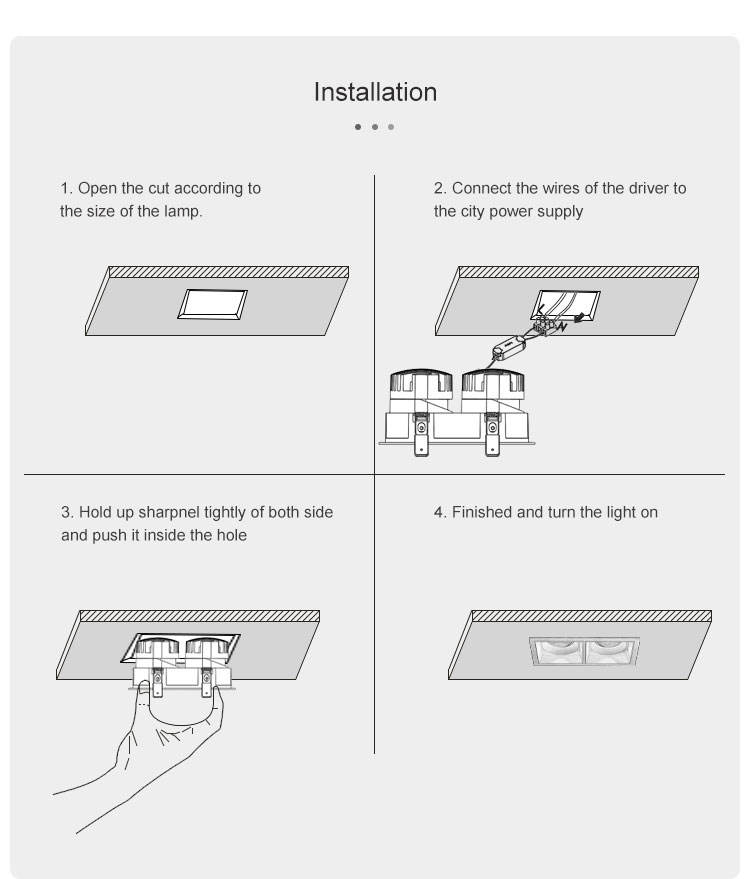 Installation

1. Open the cut according to the size of the lamp.

2. Connect the wires of the driver to the city power supply

3. Hold up sharpnel tightly of both side and push it inside the hole

4. Finished and turn the light on