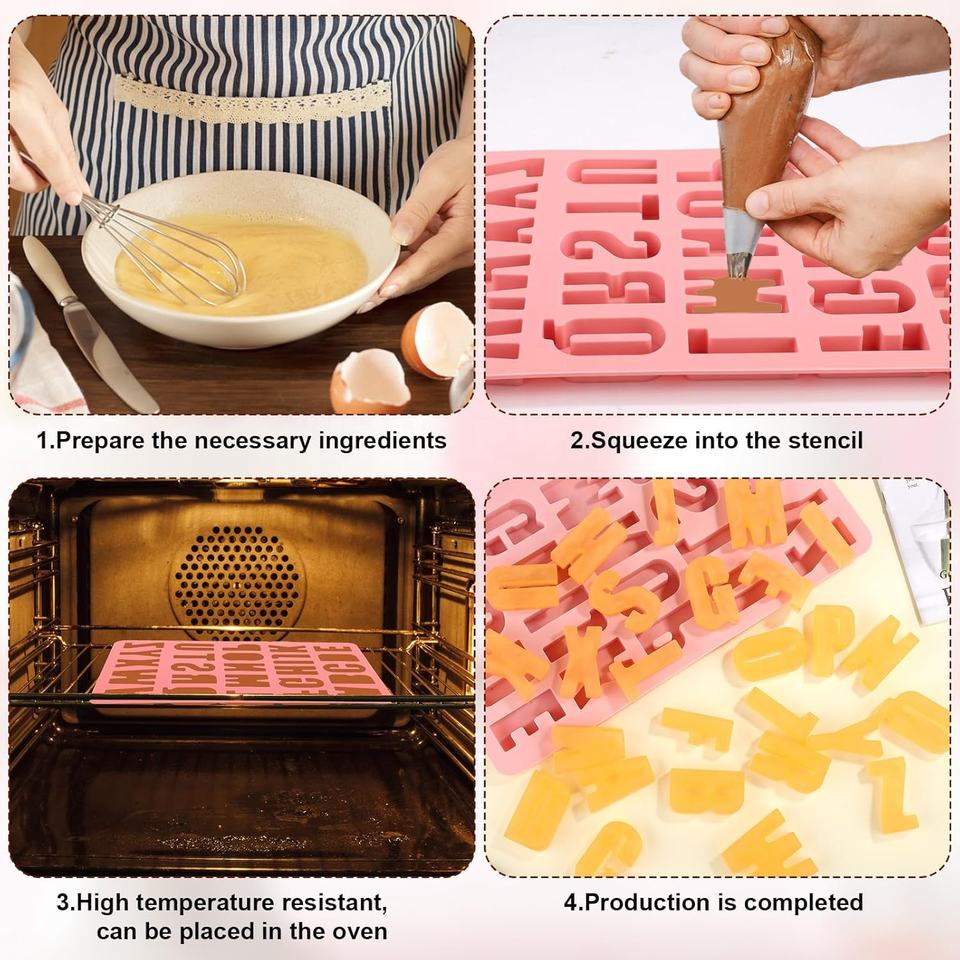 1.Prepare the necessary ingredients

2.Squeeze into the stencil

3.High temperature resistant, can be placed in the oven

4.Production is completed