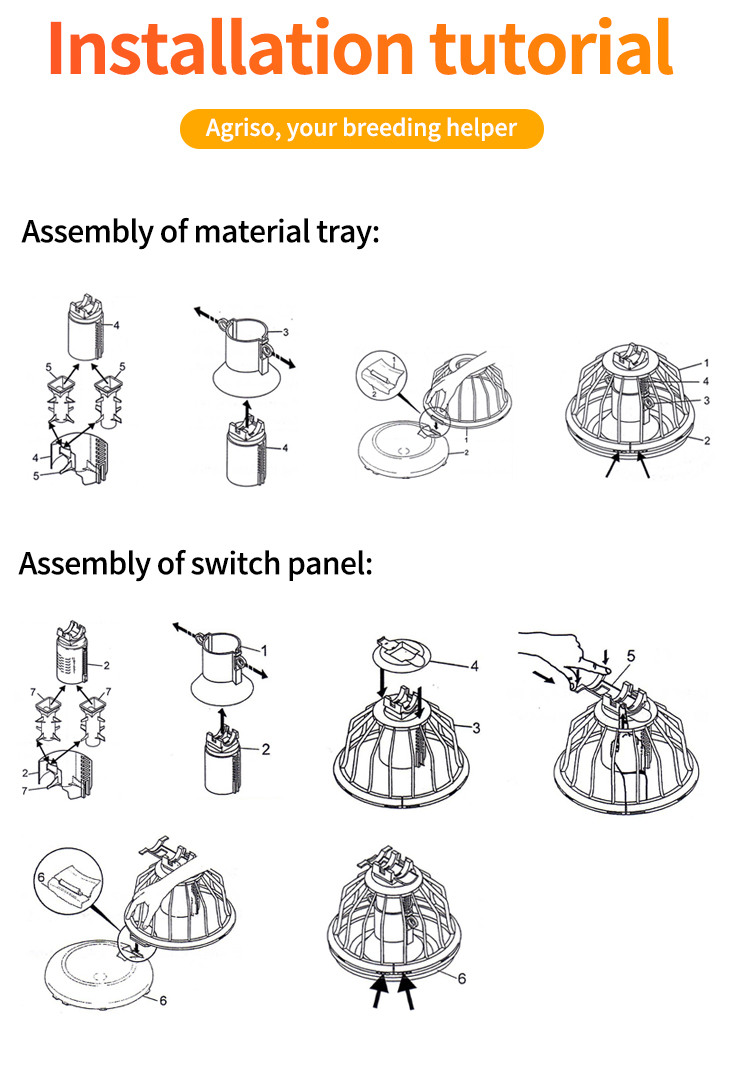 Installation tutorial

Agriso, your breeding helper

Assembly of material tray:

4
5
5
4
5
3
4
1
2
1
2
1
4
3
2

Assembly of switch panel:

2
7
7
2
7
1
2
4
3
5
6
6
6