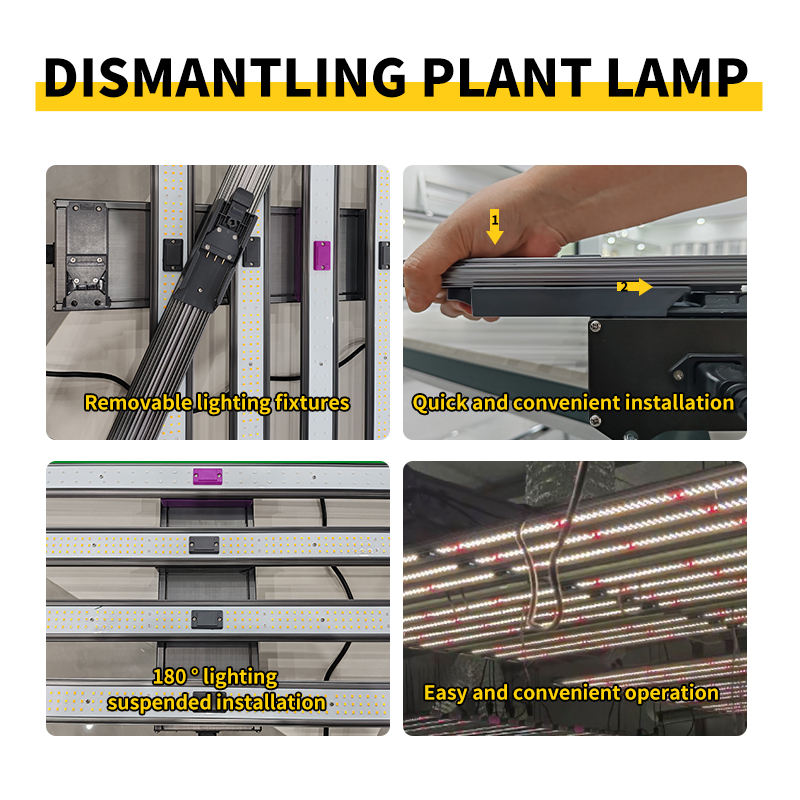 DISMANTLING PLANT LAMP

Removable lighting fixtures

1

2

Quick and convenient installation

180 ° lighting
suspended installation

Easy and convenient operation