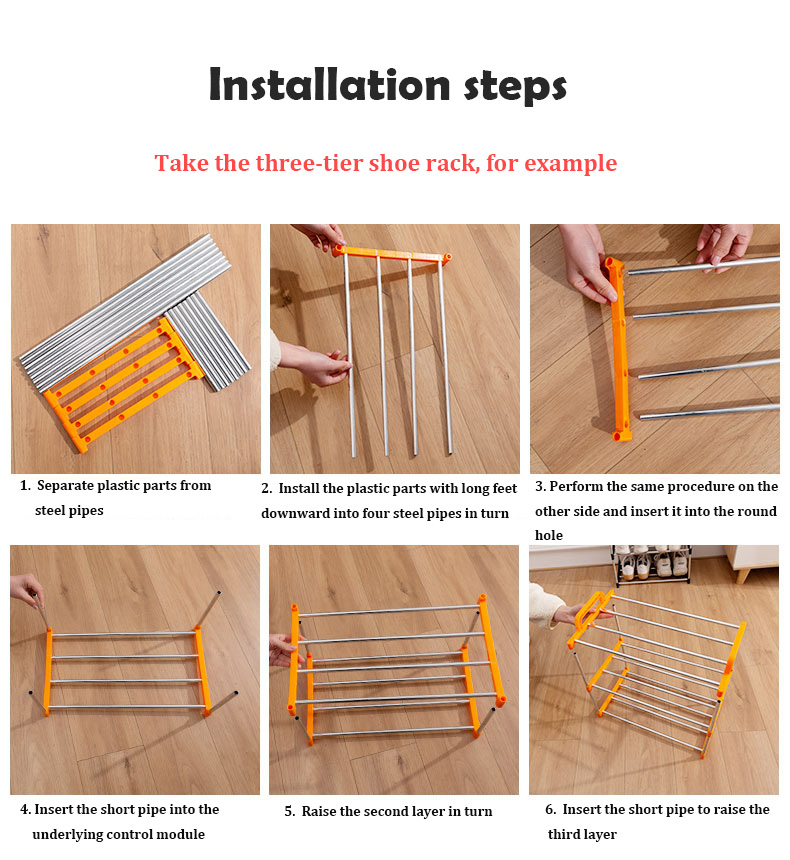 Installation steps

Take the three-tier shoe rack, for example

1. Separate plastic parts from steel pipes

2. Install the plastic parts with long feet downward into four steel pipes in turn

3. Perform the same procedure on the other side and insert it into the round hole

4. Insert the short pipe into the underlying control module

5. Raise the second layer in turn

6. Insert the short pipe to raise the third layer