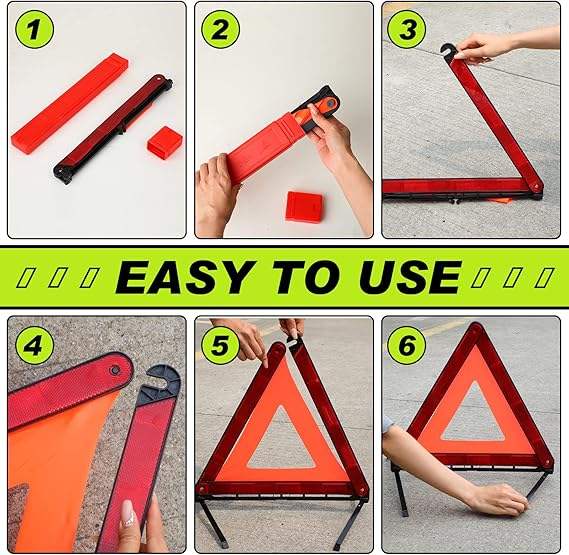 1

2

3

EASY TO USE

4

5

6