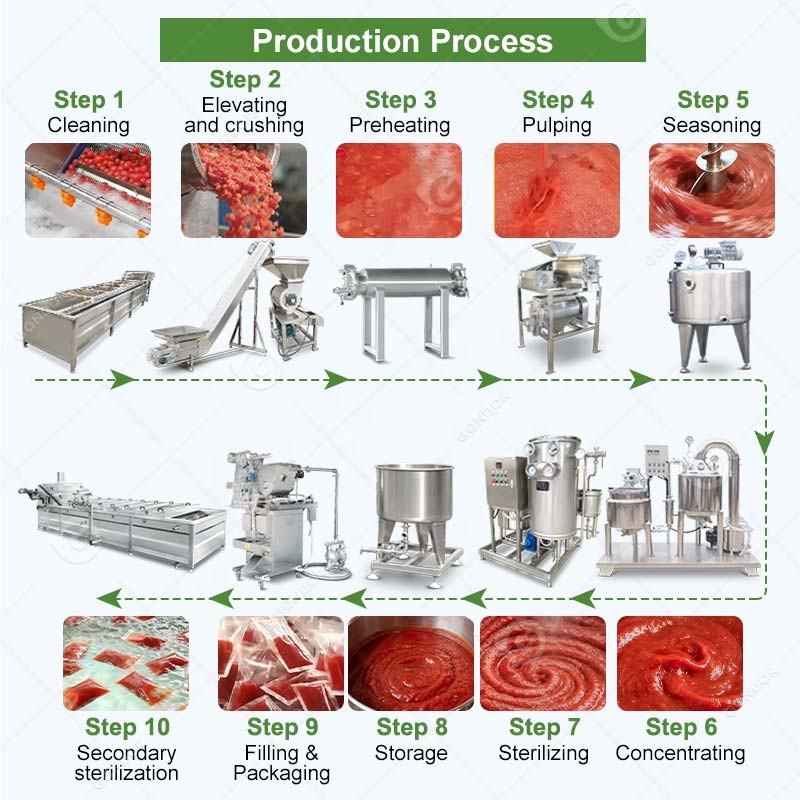 Production Process

Step 1
Cleaning

Step 2
Elevating and crushing

Step 3
Preheating

Step 4
Pulping

Step 5
Seasoning

Step 10
Secondary sterilization

Step 9
Filling & Packaging

Step 8
Storage

Step 7
Sterilizing

Step 6
Concentrating