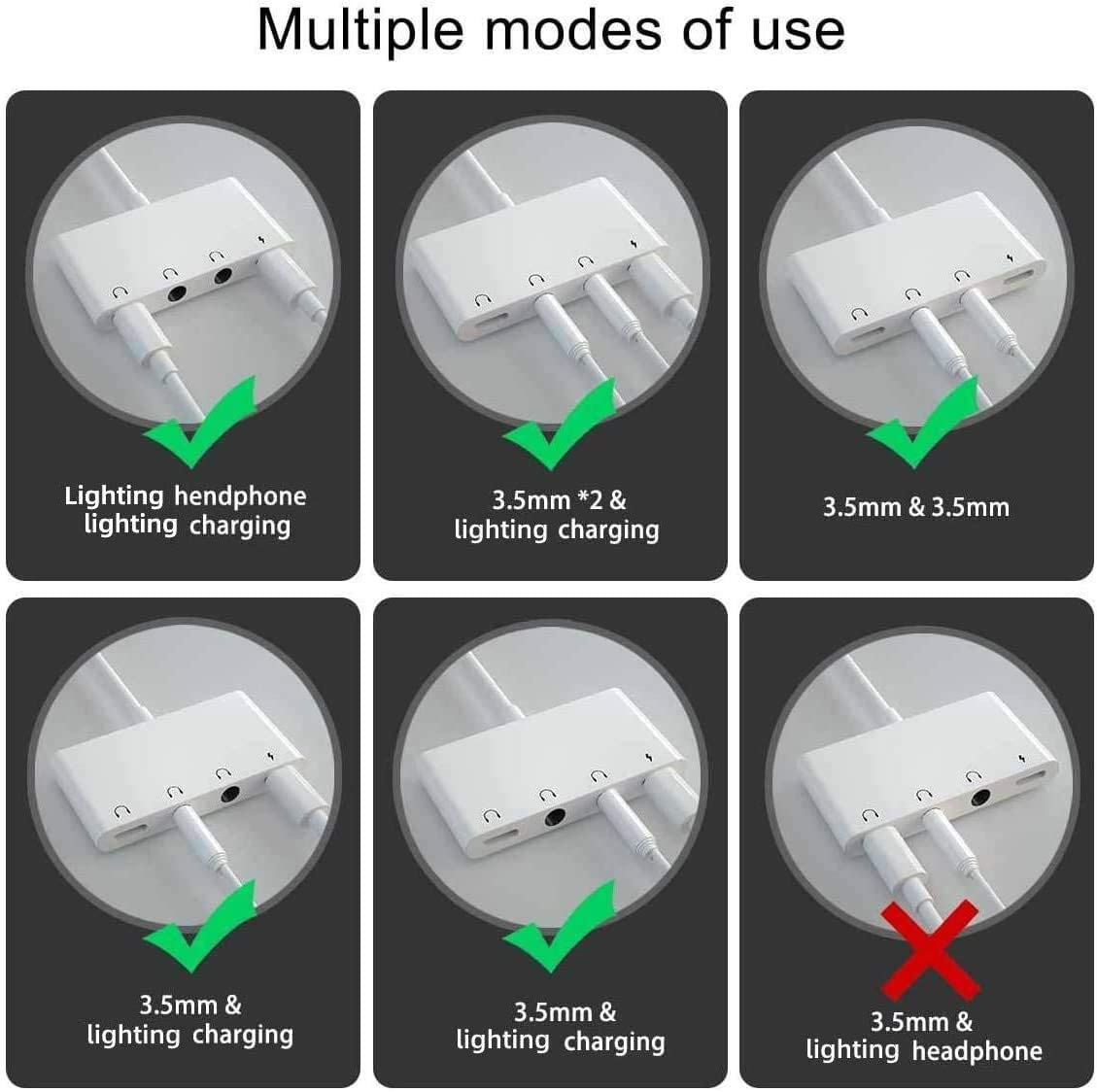 Multiple modes of use

Lighting hendphone lighting charging

3.5mm *2 & lighting charging

3.5mm & 3.5mm

3.5mm & lighting charging

3.5mm & lighting charging

3.5mm & lighting headphone