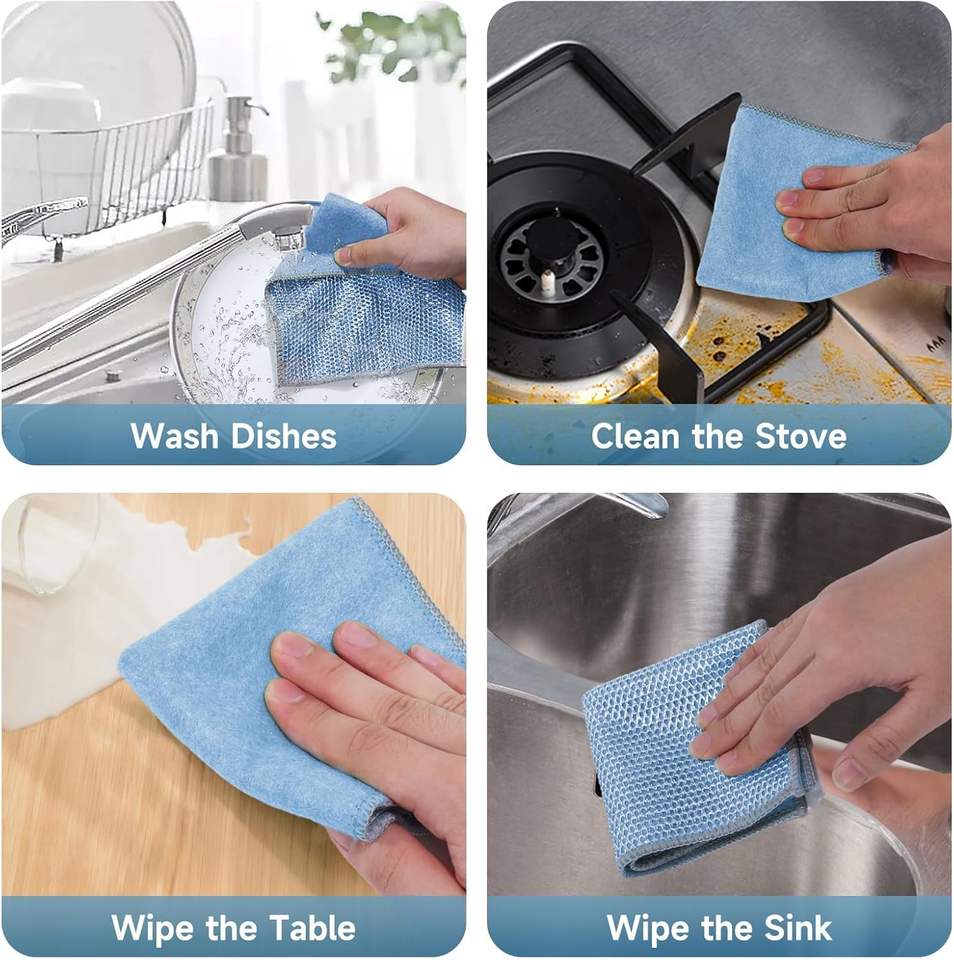 Wash Dishes

Clean the Stove

Wipe the Table

Wipe the Sink