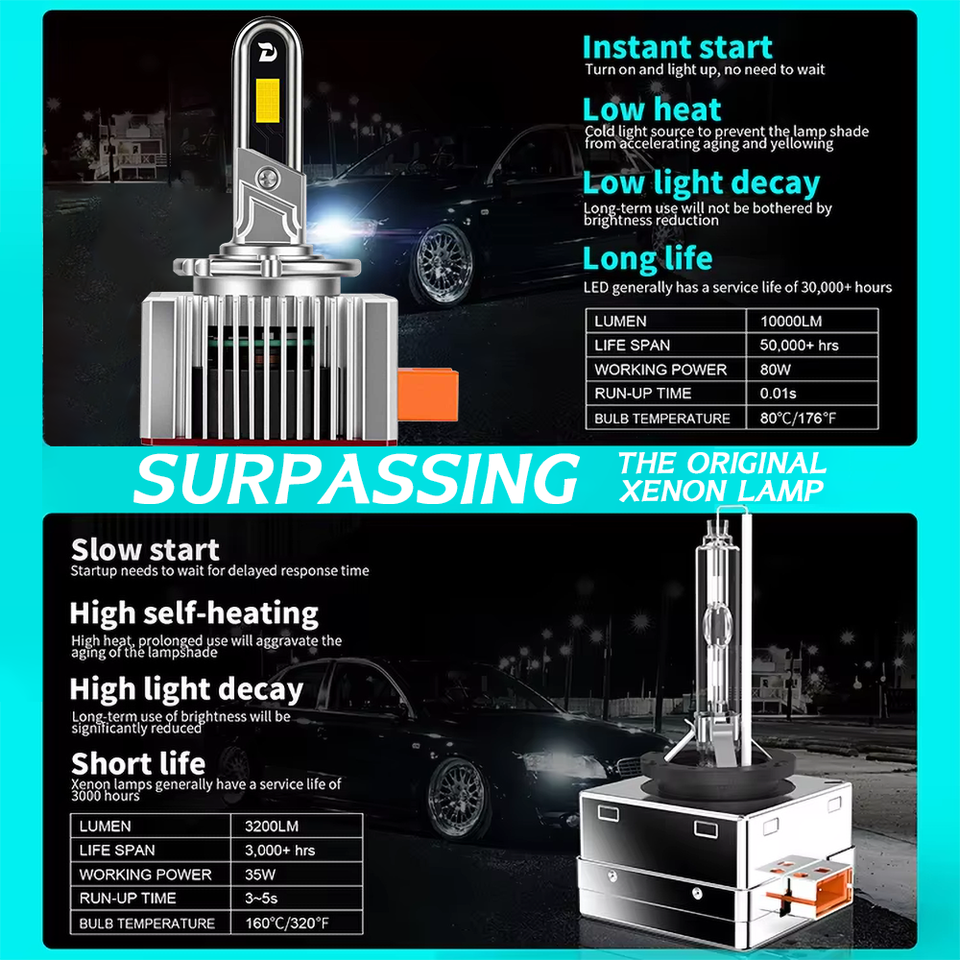 Instant start
Turn on and light up, no need to wait

Low heat
Cold light source to prevent the lamp shade from accelerating aging and yellowing

Low light decay
Long-term use will not be bothered by brightness reduction

Long life
LED generally has a service life of 30,000+ hours

| LUMEN | 10000LM |
|---|---|
| LIFE SPAN | 50,000+ hrs |
| WORKING POWER | 80W |
| RUN-UP TIME | 0.01s |
| BULB TEMPERATURE | 80℃/176℉ |

SURPASSING THE ORIGINAL XENON LAMP

Slow start
Startup needs to wait for delayed response time

High self-heating
High heat, prolonged use will aggravate the aging of the lampshade

High light decay
Long-term use of brightness will be significantly reduced

Short life
Xenon lamps generally have a service life of 3000 hours

| LUMEN | 3200LM |
|---|---|
| LIFE SPAN | 3,000+ hrs |
| WORKING POWER | 35W |
| RUN-UP TIME | 3~5s |
| BULB TEMPERATURE | 160℃/320℉ |