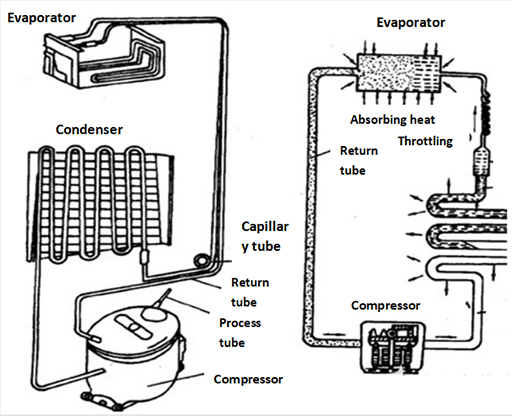 Evaporator

Condenser

Capillar y tube

Return tube

Process tube

Compressor

Evaporator

Absorbing heat

Throttling

Return tube

Compressor