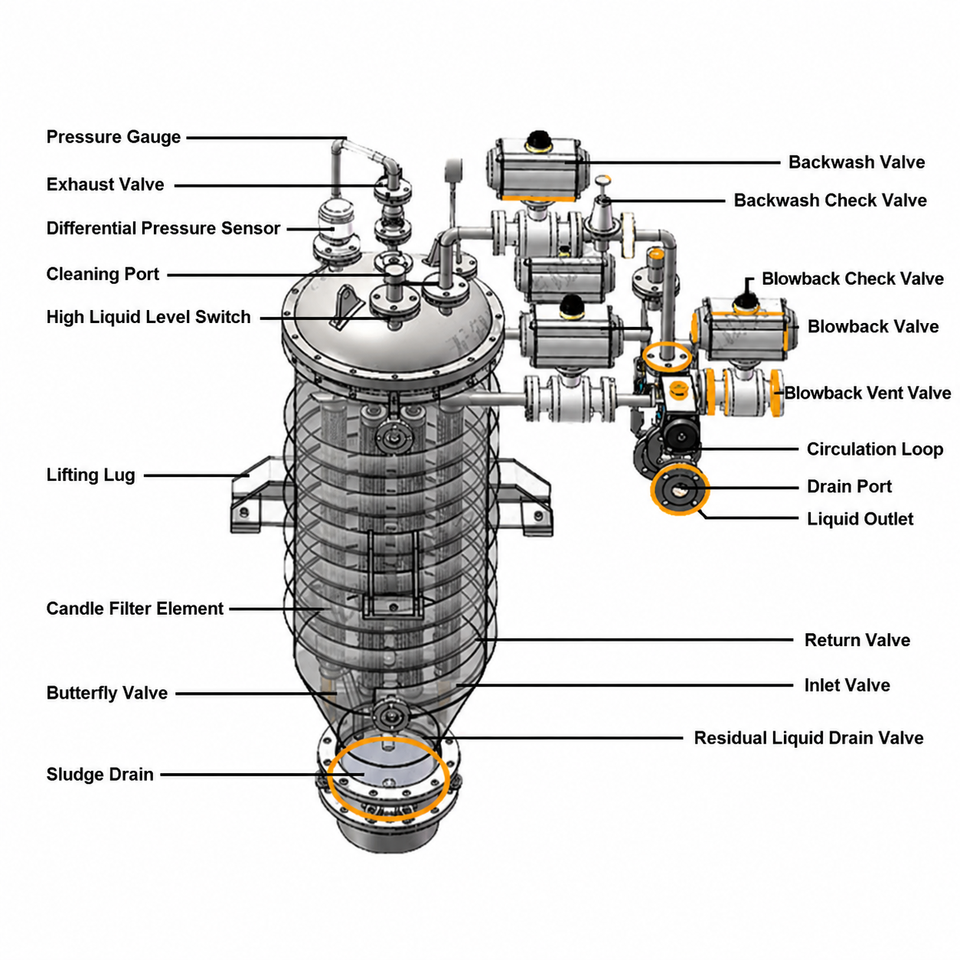 Pressure Gauge
Exhaust Valve
Differential Pressure Sensor
Cleaning Port
High Liquid Level Switch
Lifting Lug
Candle Filter Element
Butterfly Valve
Sludge Drain

Backwash Valve
Backwash Check Valve
Blowback Check Valve
Blowback Valve
Blowback Vent Valve
Circulation Loop
Drain Port
Liquid Outlet
Return Valve
Inlet Valve
Residual Liquid Drain Valve