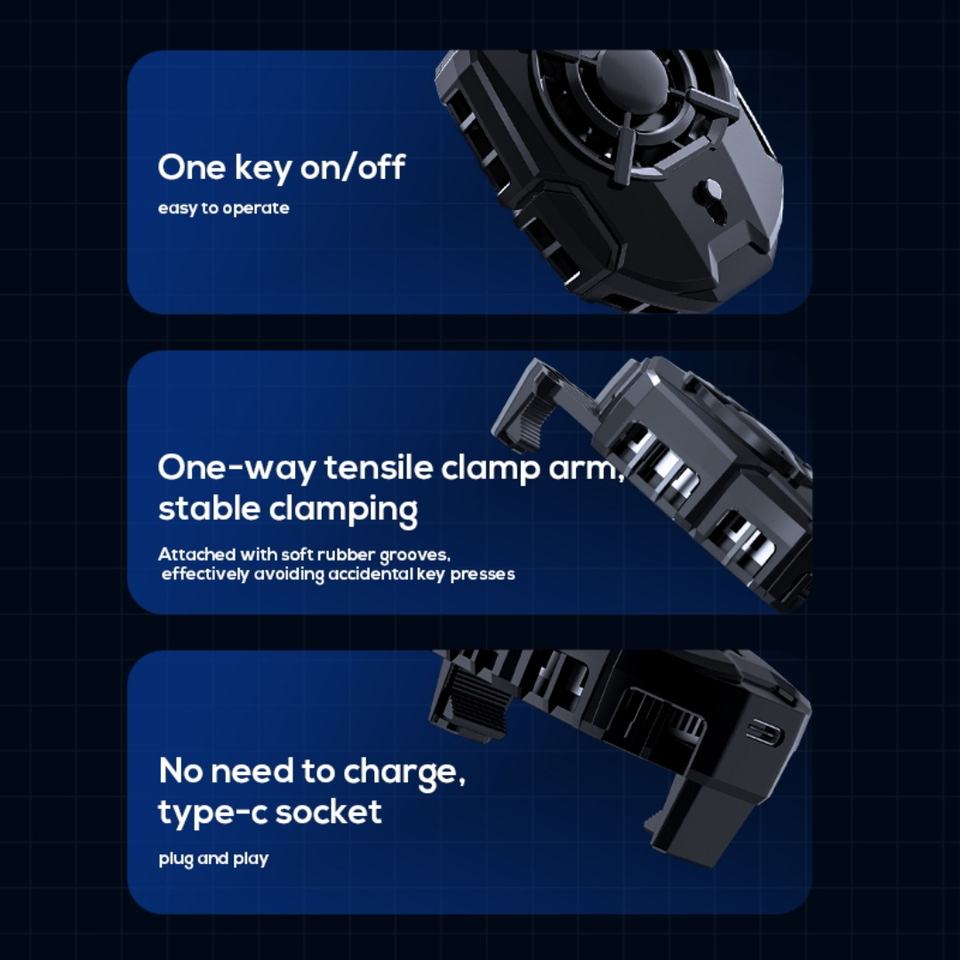 One key on/off

easy to operate

One-way tensile clamp arm, stable clamping

Attached with soft rubber grooves, effectively avoiding accidental key presses

No need to charge, type-c socket

plug and play