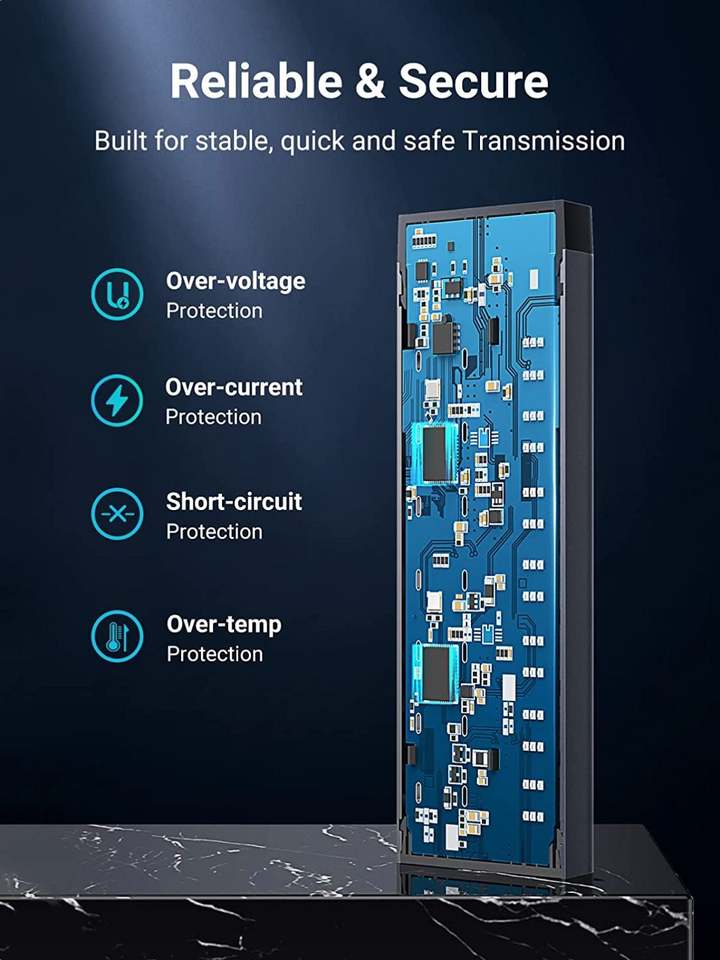 Reliable & Secure

Built for stable, quick and safe Transmission

Over-voltage Protection

Over-current Protection

Short-circuit Protection

Over-temp Protection