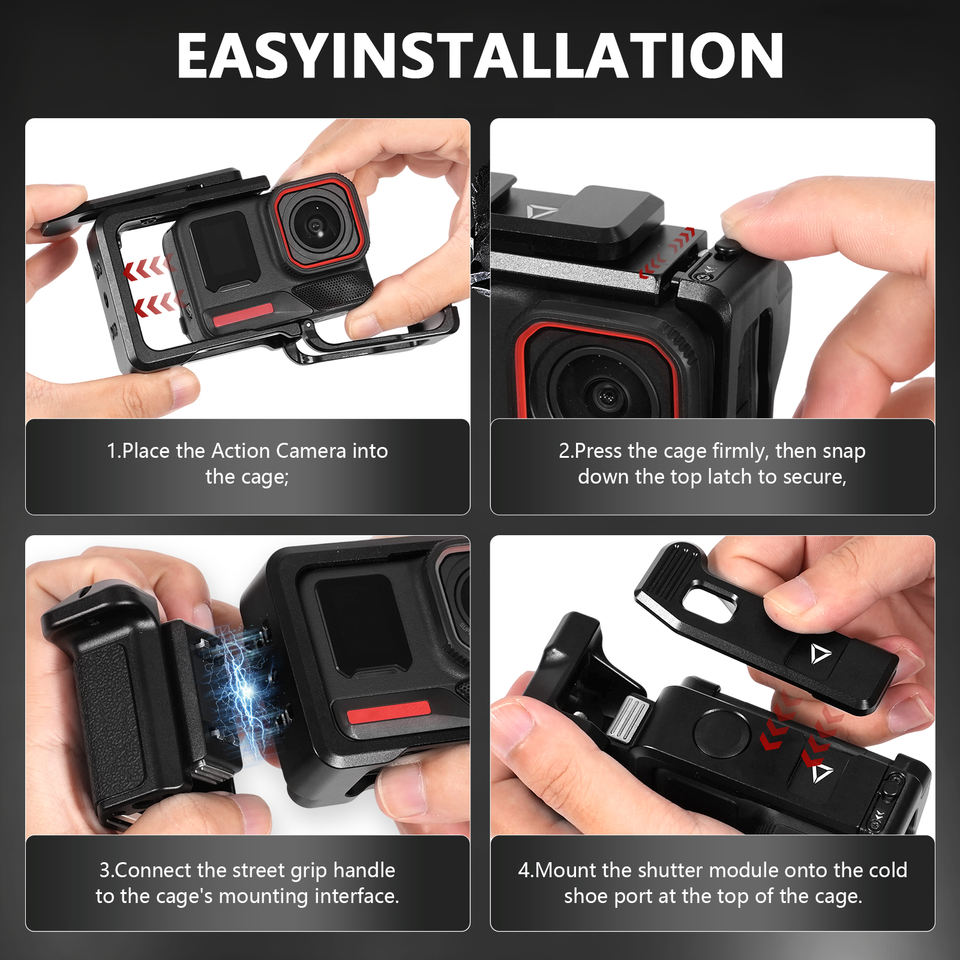 EASYINSTALLATION

1.Place the Action Camera into the cage;

2.Press the cage firmly, then snap down the top latch to secure,

3.Connect the street grip handle to the cage's mounting interface.

4.Mount the shutter module onto the cold shoe port at the top of the cage.