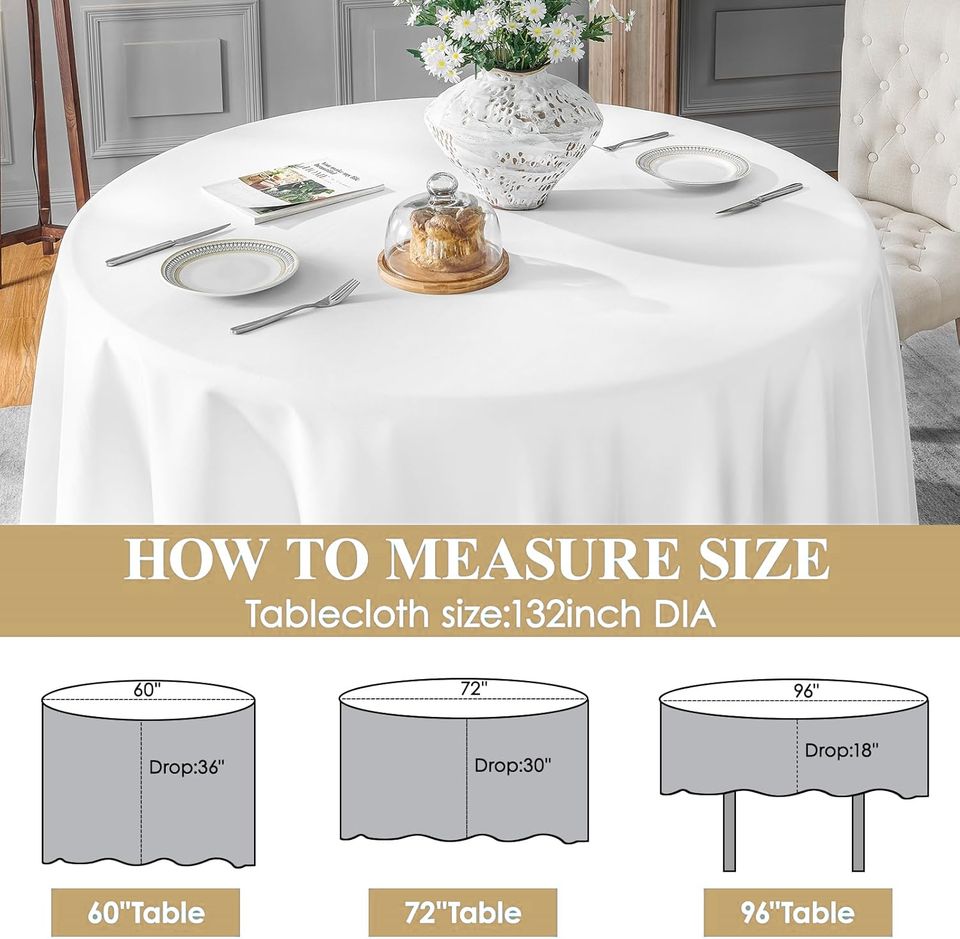 HOW TO MEASURE SIZE
Tablecloth size:132inch DIA

60"
Drop:36"
60"Table

72"
Drop:30"
72"Table

96"
Drop:18"
96"Table