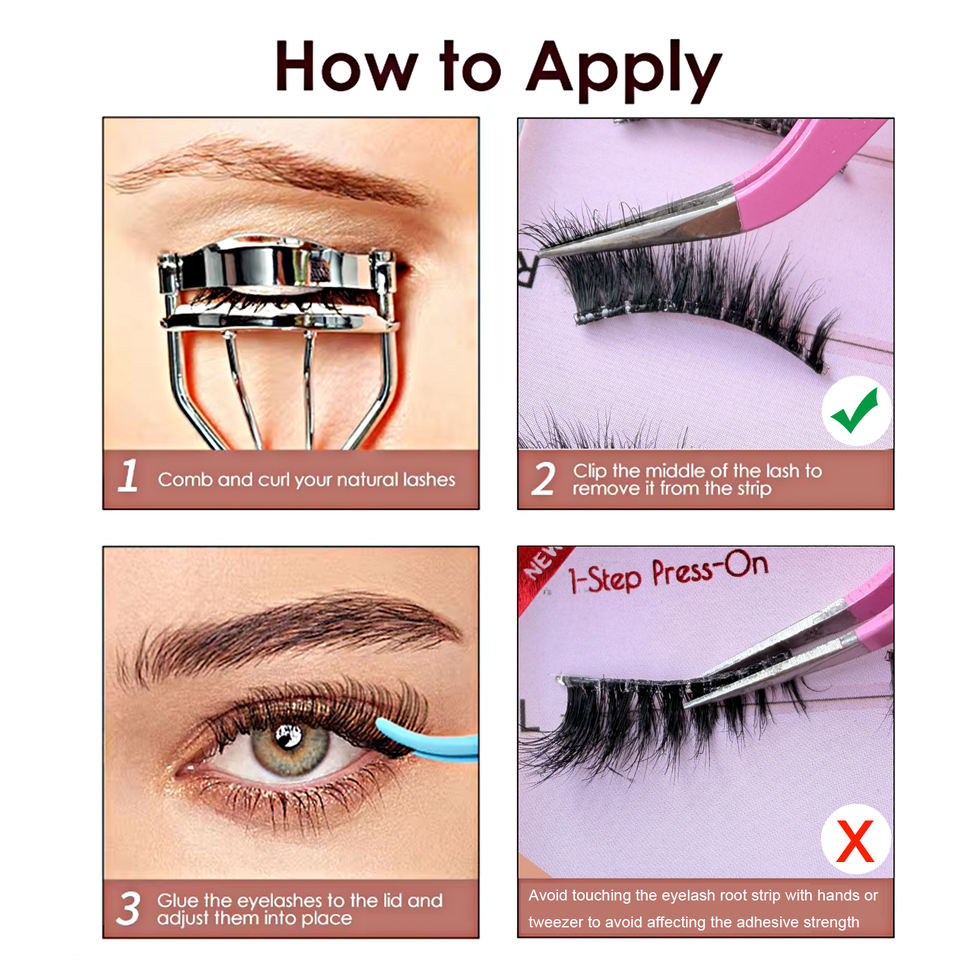 How to Apply

1 Comb and curl your natural lashes

2 Clip the middle of the lash to remove it from the strip

3 Glue the eyelashes to the lid and adjust them into place

NEW

1-Step Press-On

X

Avoid touching the eyelash root strip with hands or tweezer to avoid affecting the adhesive strength