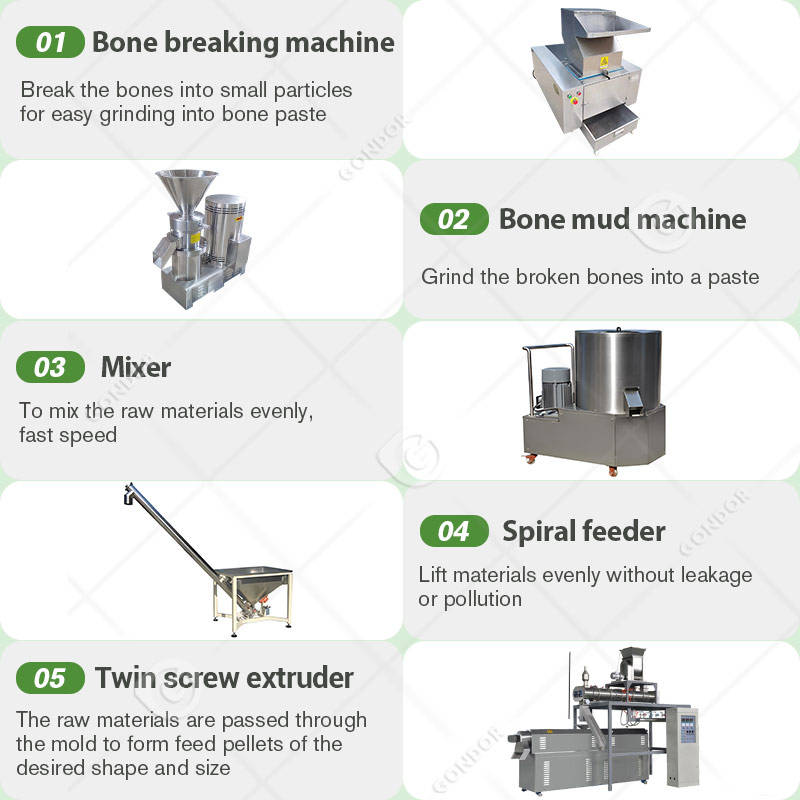 01 Bone breaking machine

Break the bones into small particles for easy grinding into bone paste

GONDOR

02 Bone mud machine

Grind the broken bones into a paste

03 Mixer

To mix the raw materials evenly, fast speed

04 Spiral feeder

Lift materials evenly without leakage or pollution

GONDOR

05 Twin screw extruder

The raw materials are passed through the mold to form feed pellets of the desired shape and size

GONDOR