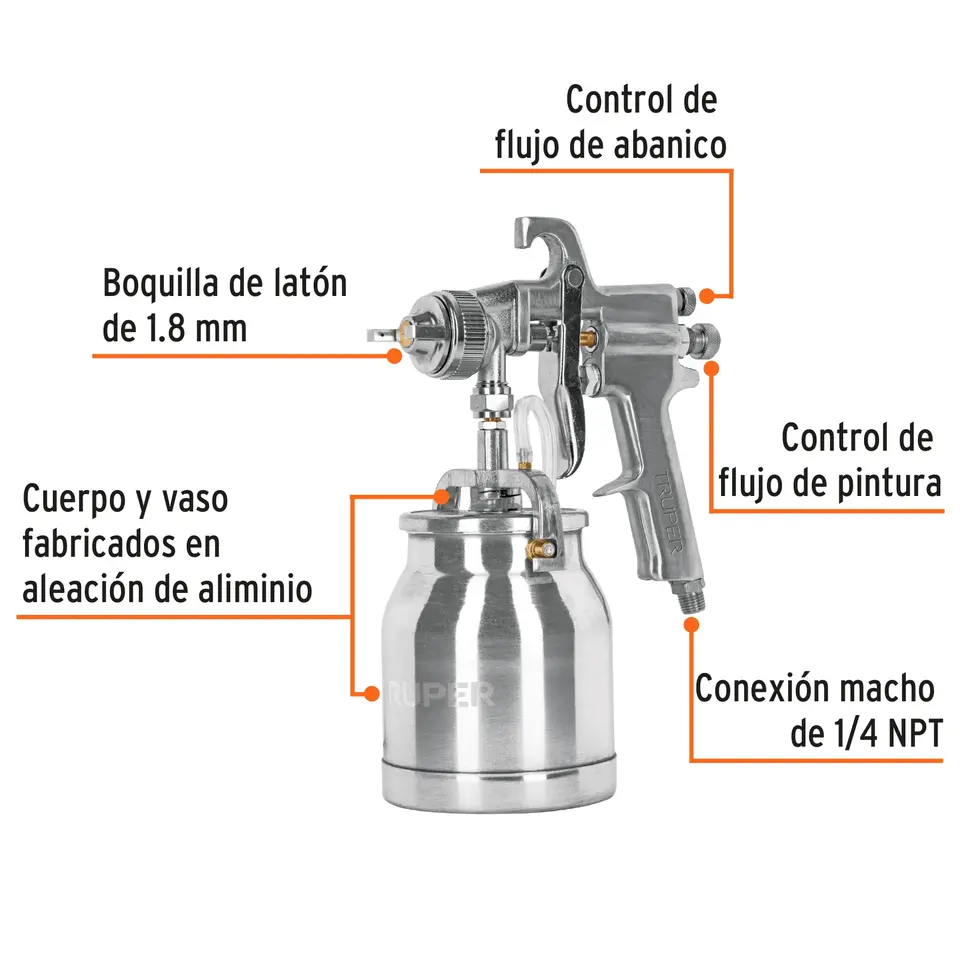 Control de flujo de abanico

Boquilla de latón de 1.8 mm

Control de flujo de pintura

Cuerpo y vaso fabricados en aleación de aliminio

TRUPER

TRUPER

Conexión macho de 1/4 NPT