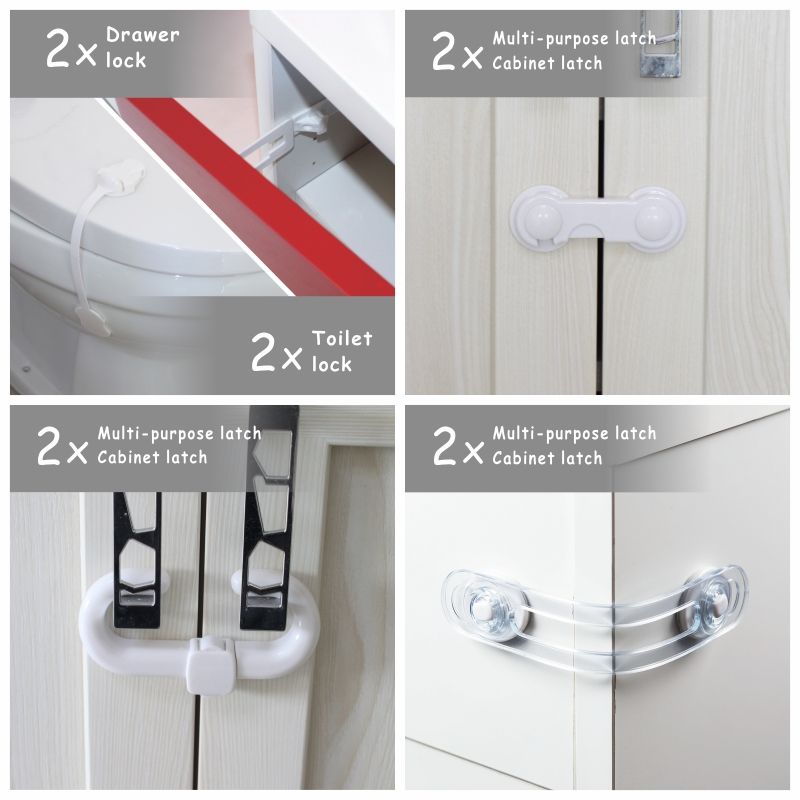 2x Drawer lock

2x Toilet lock

2x Multi-purpose latch Cabinet latch

2x Multi-purpose latch Cabinet latch

2x Multi-purpose latch Cabinet latch