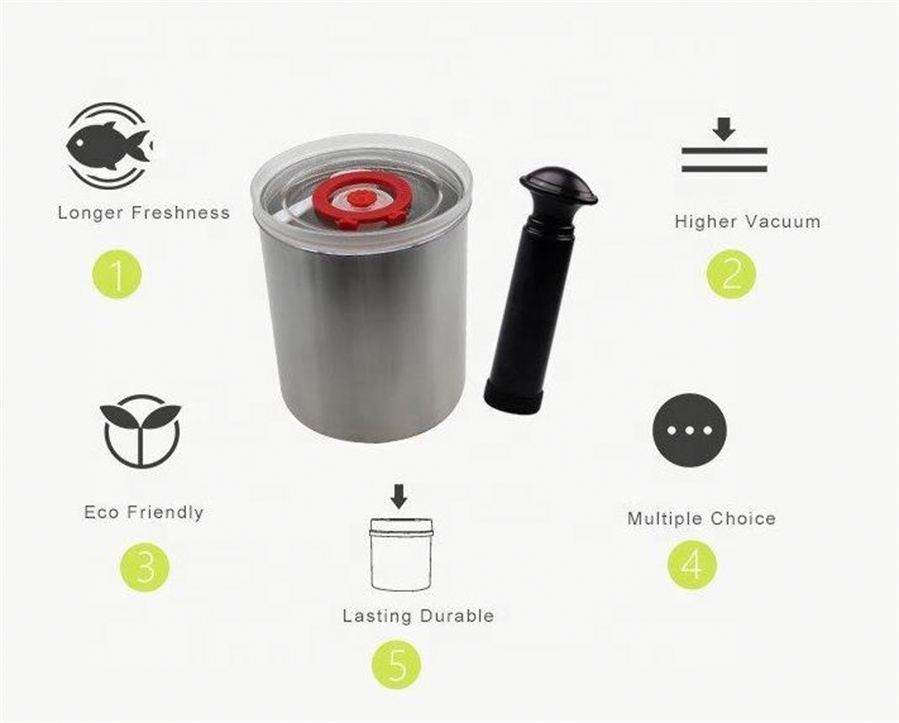 Longer Freshness

1

Higher Vacuum

2

Eco Friendly

3

Multiple Choice

4

Lasting Durable

5