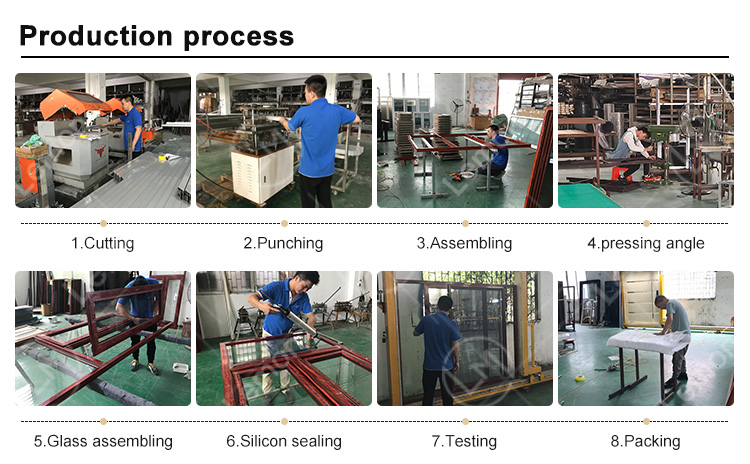 Production process

1.Cutting

2.Punching

3.Assembling

4.pressing angle

5.Glass assembling

6.Silicon sealing

7.Testing

8.Packing