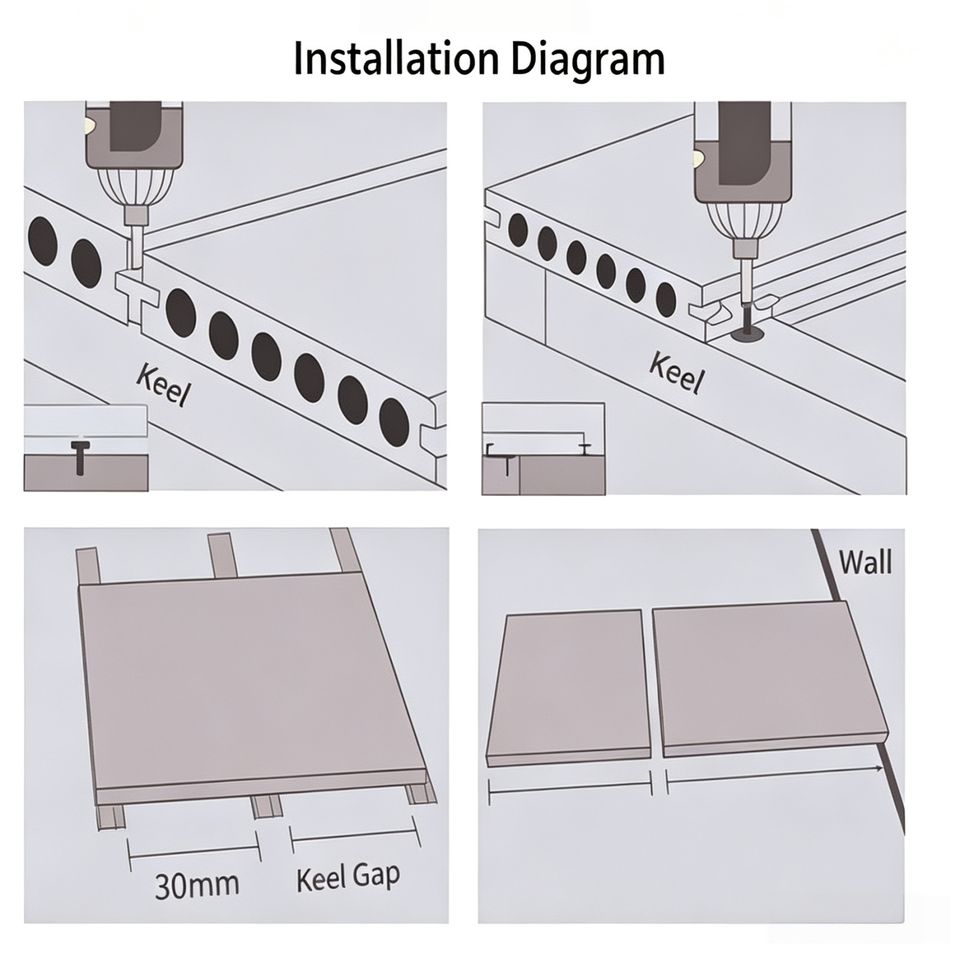 Installation Diagram

Keel

Keel

30mm

Keel Gap

Wall