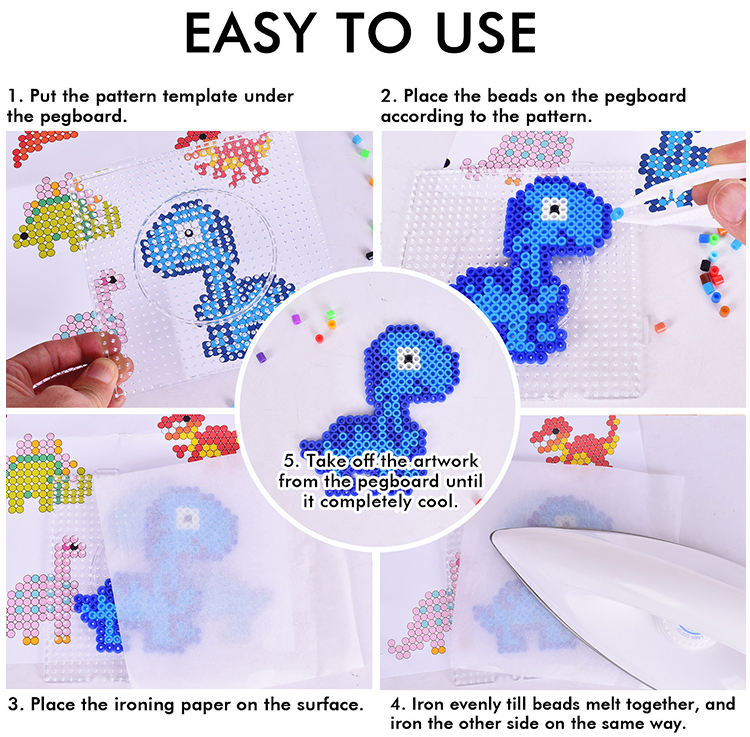 EASY TO USE

1. Put the pattern template under the pegboard.

2. Place the beads on the pegboard according to the pattern.

5. Take off the artwork from the pegboard until it completely cool.

3. Place the ironing paper on the surface.

4. Iron evenly till beads melt together, and iron the other side on the same way.