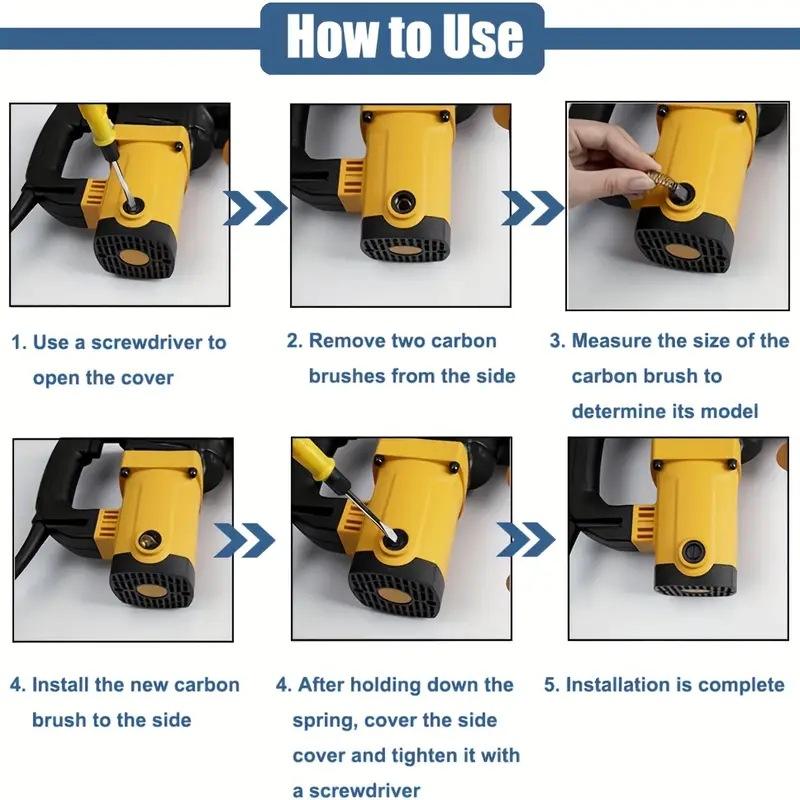 How to Use

1. Use a screwdriver to open the cover

2. Remove two carbon brushes from the side

3. Measure the size of the carbon brush to determine its model

4. Install the new carbon brush to the side

4. After holding down the spring, cover the side cover and tighten it with a screwdriver

5. Installation is complete