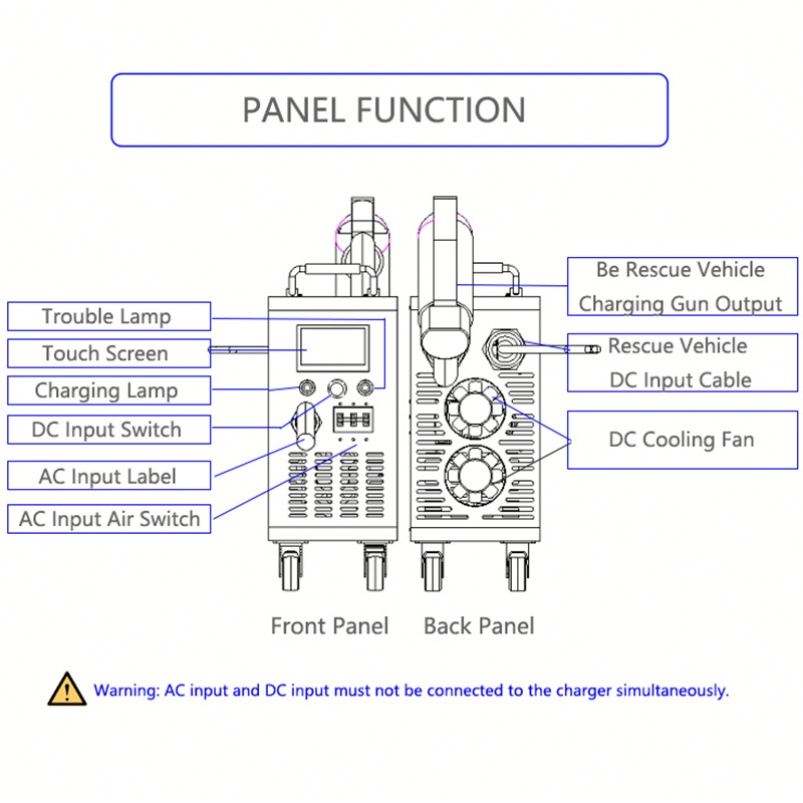 PANEL FUNCTION

Trouble Lamp

Touch Screen

Charging Lamp

DC Input Switch

AC Input Label

AC Input Air Switch

Be Rescue Vehicle Charging Gun Output

Rescue Vehicle DC Input Cable

DC Cooling Fan

Front Panel

Back Panel

Warning: AC input and DC input must not be connected to the charger simultaneously.