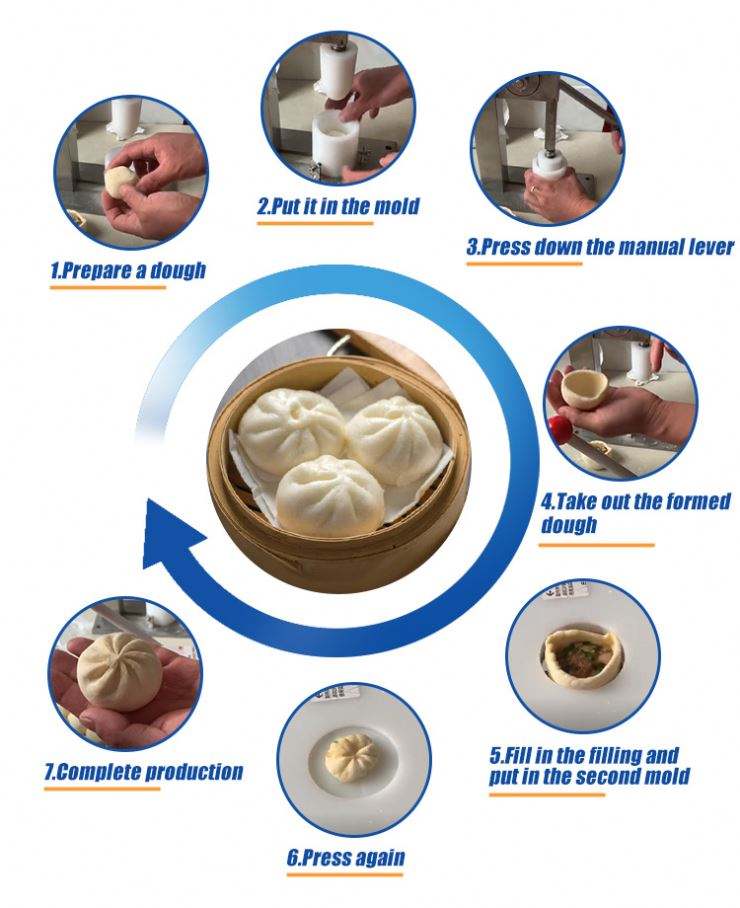 1.Prepare a dough

2.Put it in the mold

3.Press down the manual lever

4.Take out the formed dough

5.Fill in the filling and put in the second mold

6.Press again

7.Complete production