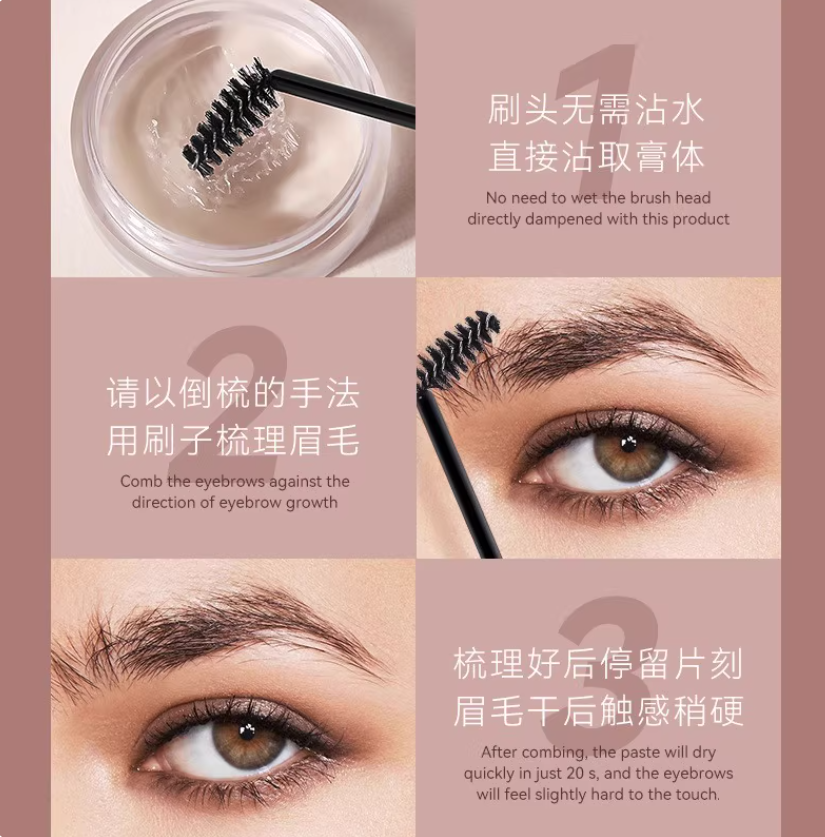 1

刷头无需沾水
直接沾取膏体

No need to wet the brush head directly dampened with this product

2

请以倒梳的手法
用刷子梳理眉毛

Comb the eyebrows against the direction of eyebrow growth

3

梳理好后停留片刻
眉毛干后触感稍硬

After combing, the paste will dry quickly in just 20 s, and the eyebrows will feel slightly hard to the touch.