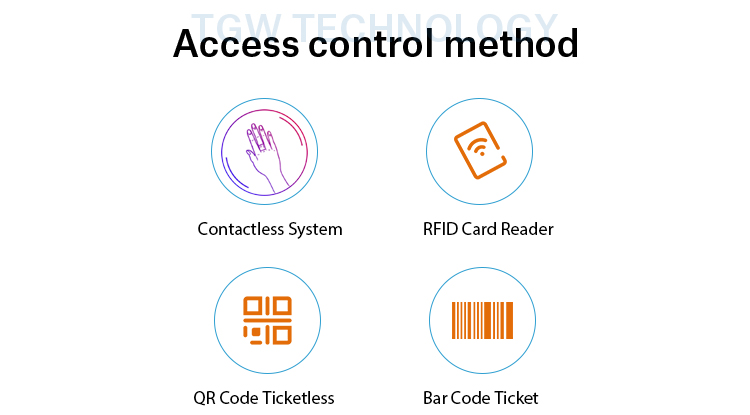 TGW TECHNOLOGY

Access control method

Contactless System

RFID Card Reader

QR Code Ticketless

Bar Code Ticket