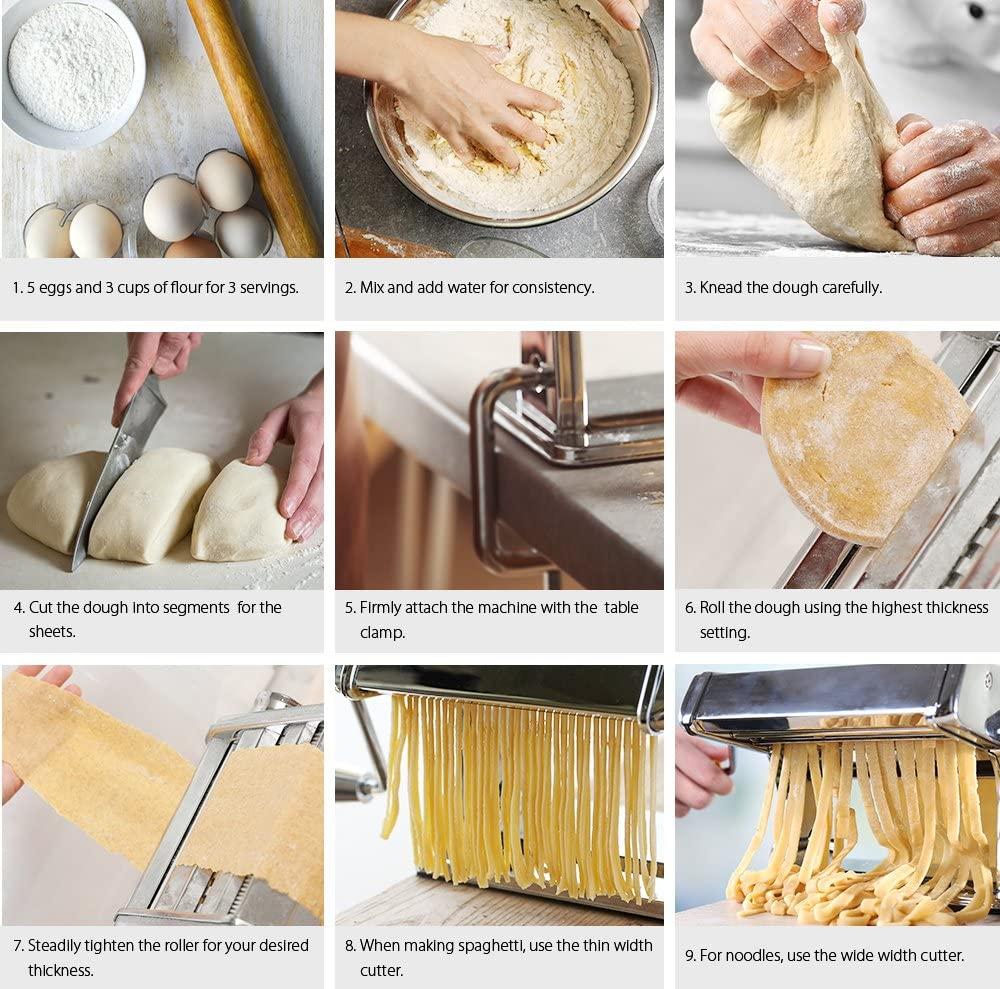 1. 5 eggs and 3 cups of flour for 3 servings.

2. Mix and add water for consistency.

3. Knead the dough carefully.

4. Cut the dough into segments for the sheets.

5. Firmly attach the machine with the table clamp.

6. Roll the dough using the highest thickness setting.

7. Steadily tighten the roller for your desired thickness.

8. When making spaghetti, use the thin width cutter.

9. For noodles, use the wide width cutter.