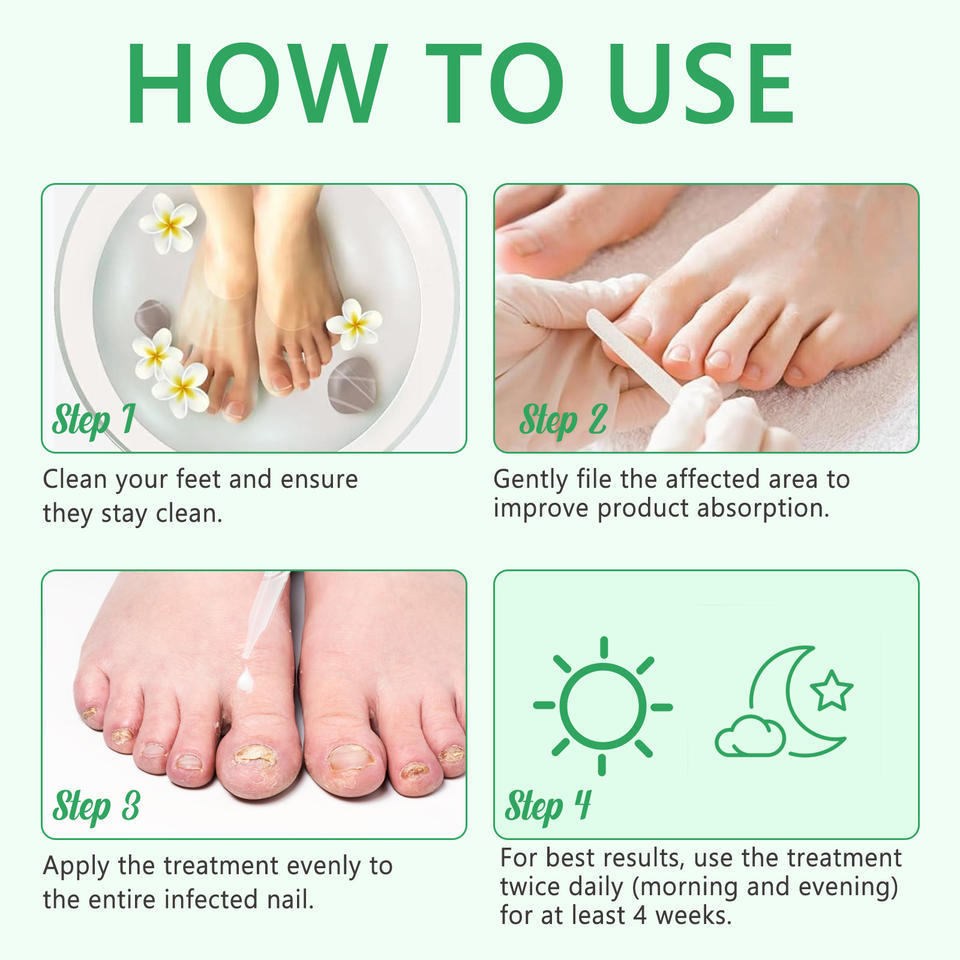 HOW TO USE

Step 1

Clean your feet and ensure they stay clean.

Step 2

Gently file the affected area to improve product absorption.

Step 3

Apply the treatment evenly to the entire infected nail.

Step 4

For best results, use the treatment twice daily (morning and evening) for at least 4 weeks.