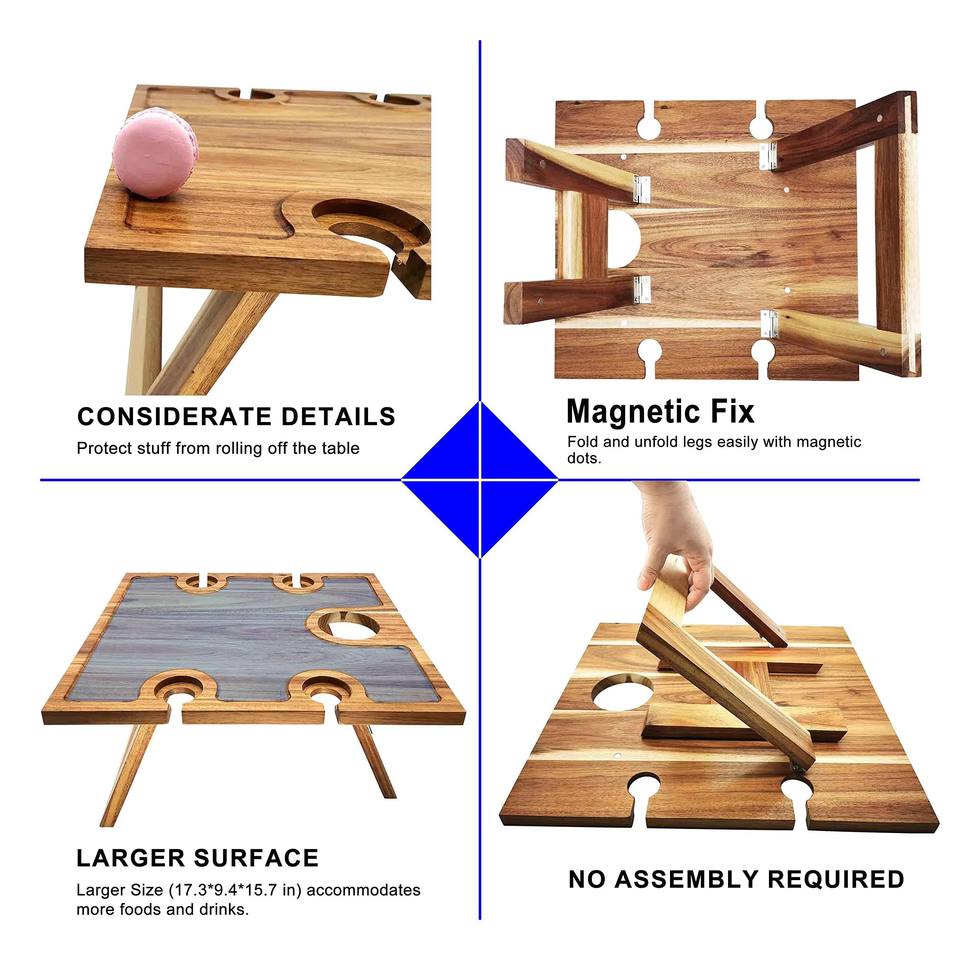 CONSIDERATE DETAILS

Protect stuff from rolling off the table

Magnetic Fix

Fold and unfold legs easily with magnetic dots.

LARGER SURFACE

Larger Size (17.3*9.4*15.7 in) accommodates more foods and drinks.

NO ASSEMBLY REQUIRED