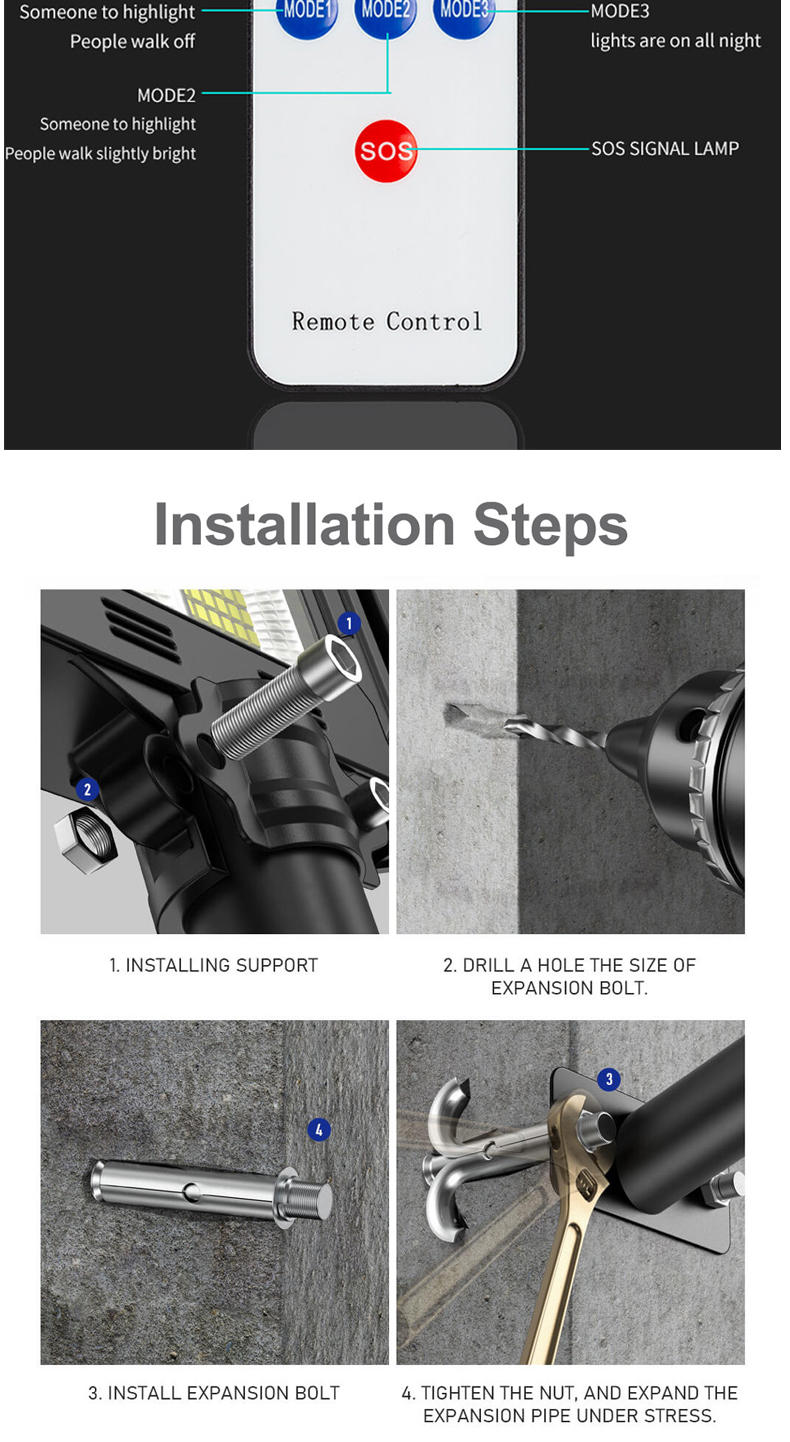 Someone to highlight
People walk off

MODE1 MODE2 MODE3

MODE3
lights are on all night

MODE2
Someone to highlight
People walk slightly bright

SOS

SOS SIGNAL LAMP

Remote Control

Installation Steps

1

2

1. INSTALLING SUPPORT

2. DRILL A HOLE THE SIZE OF EXPANSION BOLT.

4

3

3. INSTALL EXPANSION BOLT

4. TIGHTEN THE NUT, AND EXPAND THE EXPANSION PIPE UNDER STRESS.