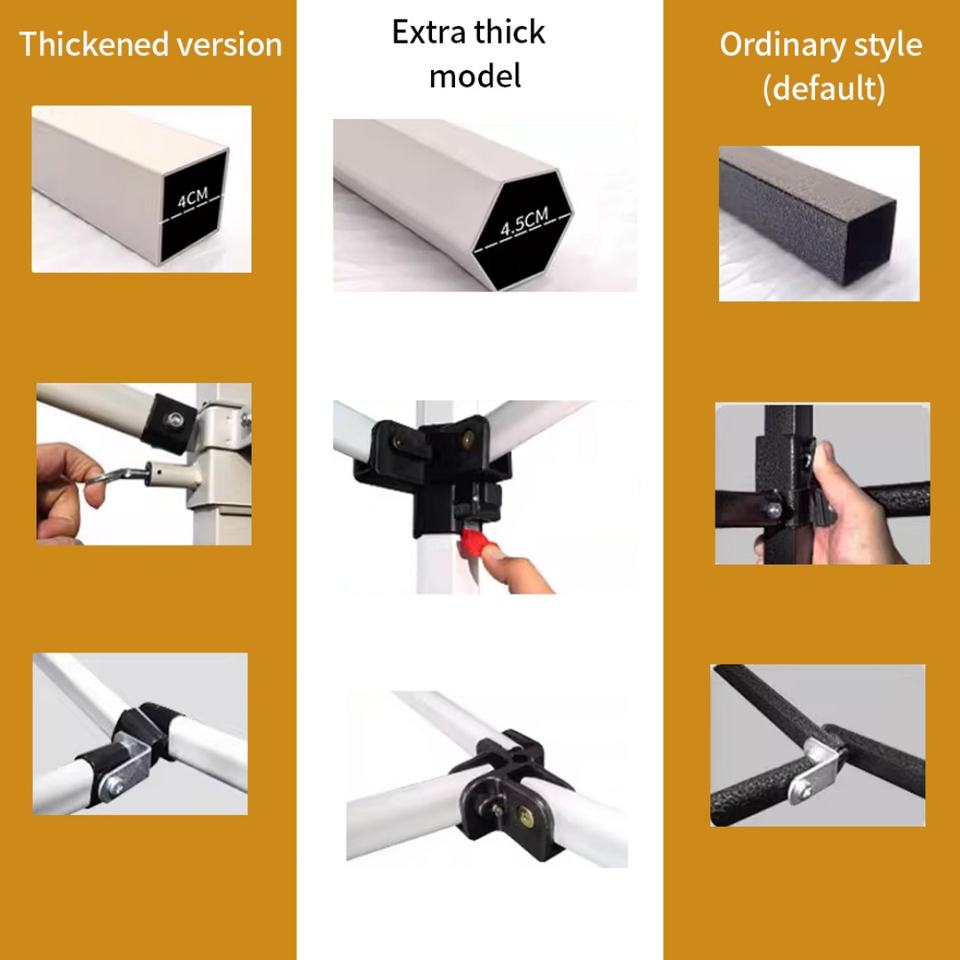 Thickened version

4CM

Extra thick model

4.5CM

Ordinary style (default)