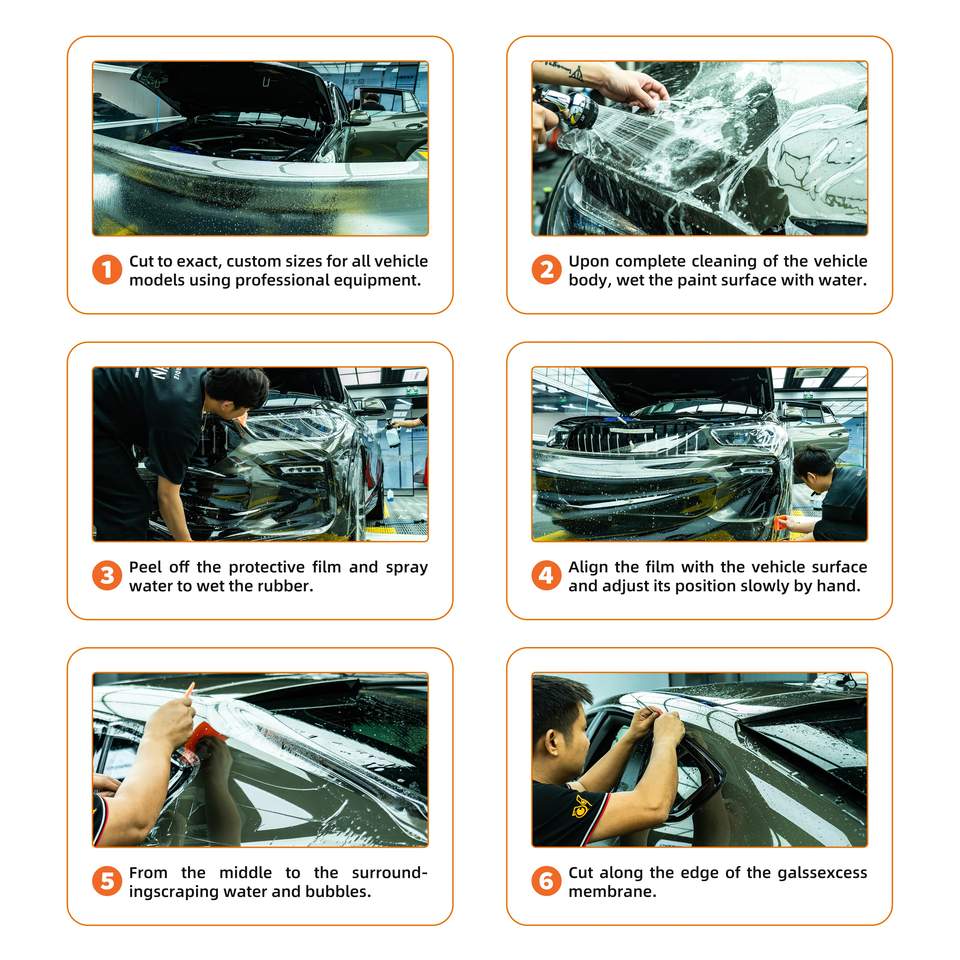 1 Cut to exact, custom sizes for all vehicle models using professional equipment.

2 Upon complete cleaning of the vehicle body, wet the paint surface with water.

3 Peel off the protective film and spray water to wet the rubber.

4 Align the film with the vehicle surface and adjust its position slowly by hand.

5 From the middle to the surroundingscraping water and bubbles.

6 Cut along the edge of the galssexcess membrane.