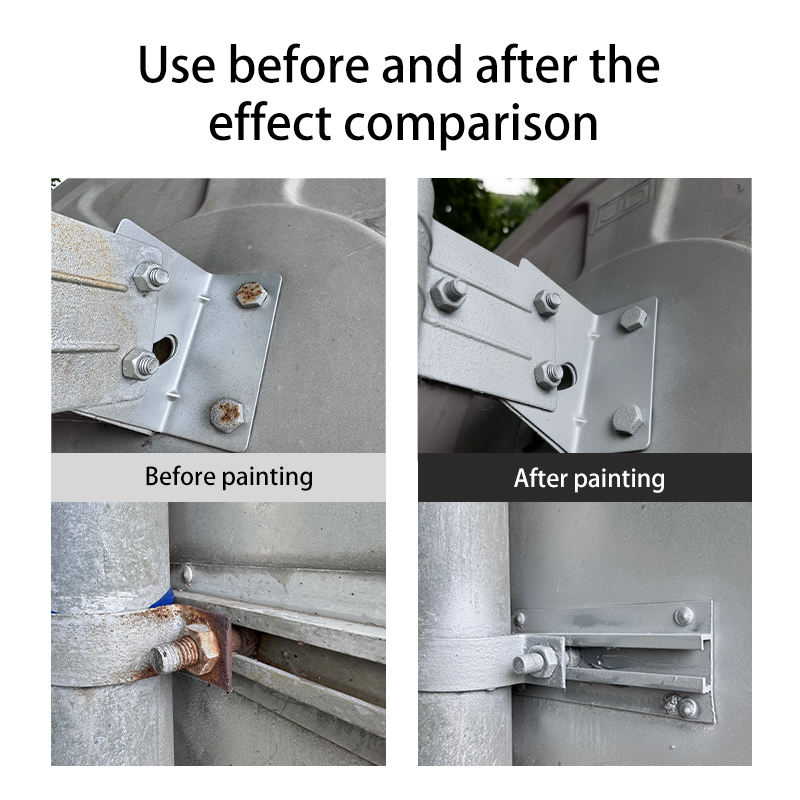 Use before and after the effect comparison

Before painting

After painting