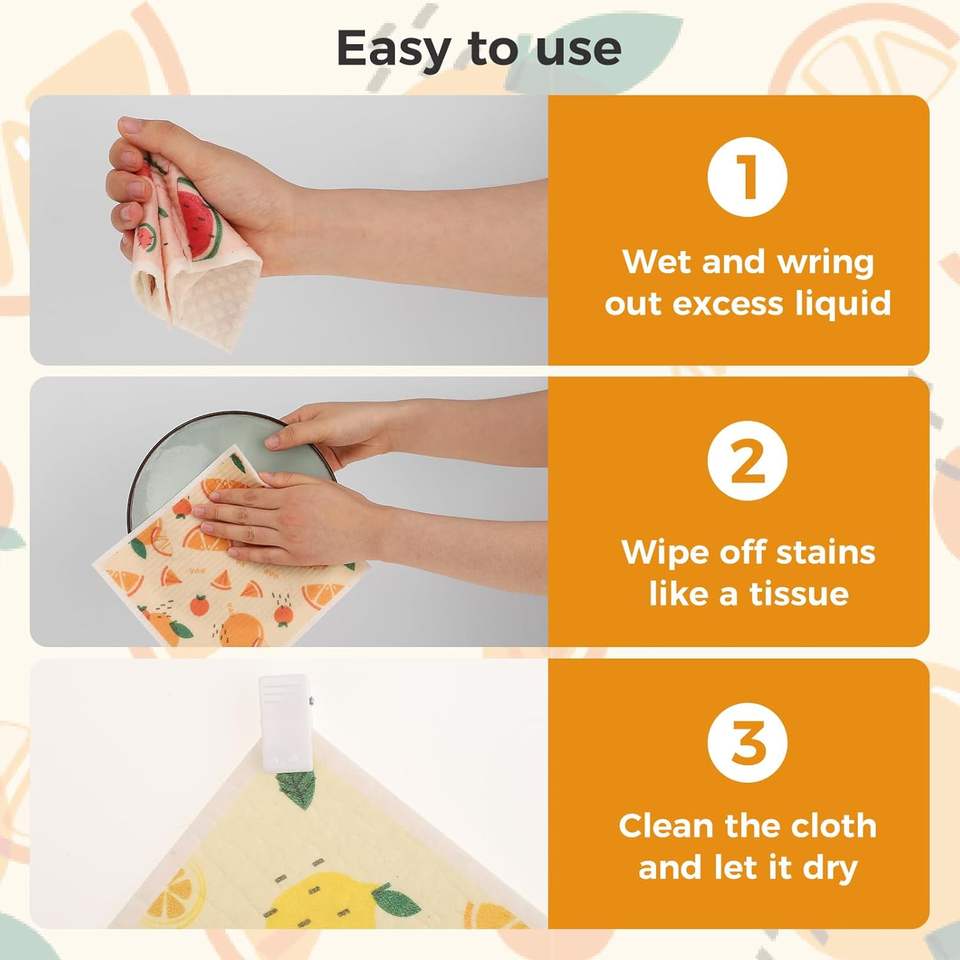 Easy to use

1

Wet and wring out excess liquid

2

Wipe off stains like a tissue

3

Clean the cloth and let it dry