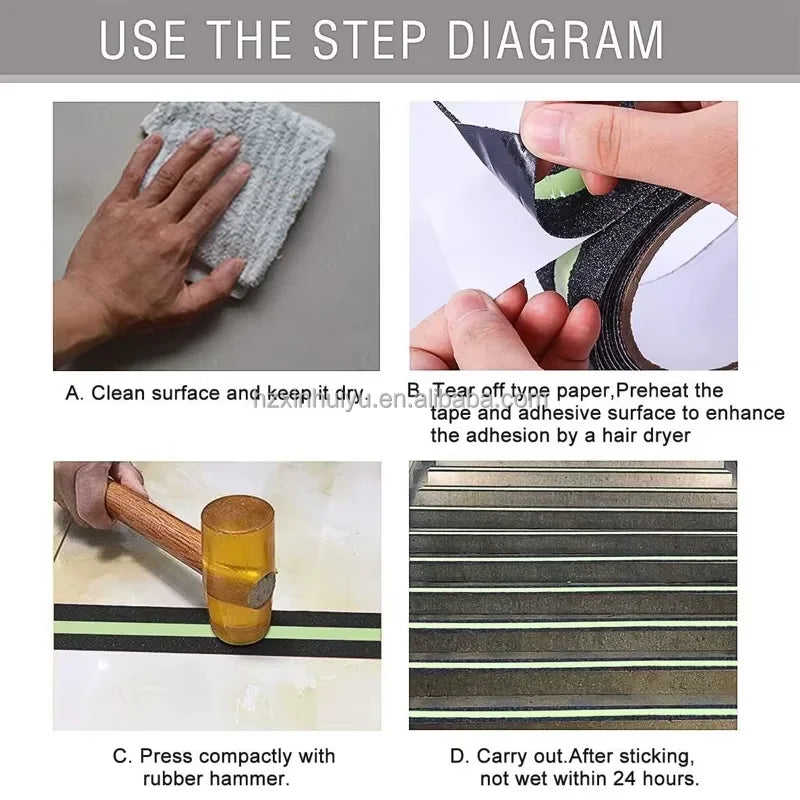 USE THE STEP DIAGRAM

A. Clean surface and keep it dry.

B. Tear off type paper,Preheat the tape and adhesive surface to enhance the adhesion by a hair dryer

hzxinhuiyu.en.alibaba.com

C. Press compactly with rubber hammer.

D. Carry out.After sticking, not wet within 24 hours.