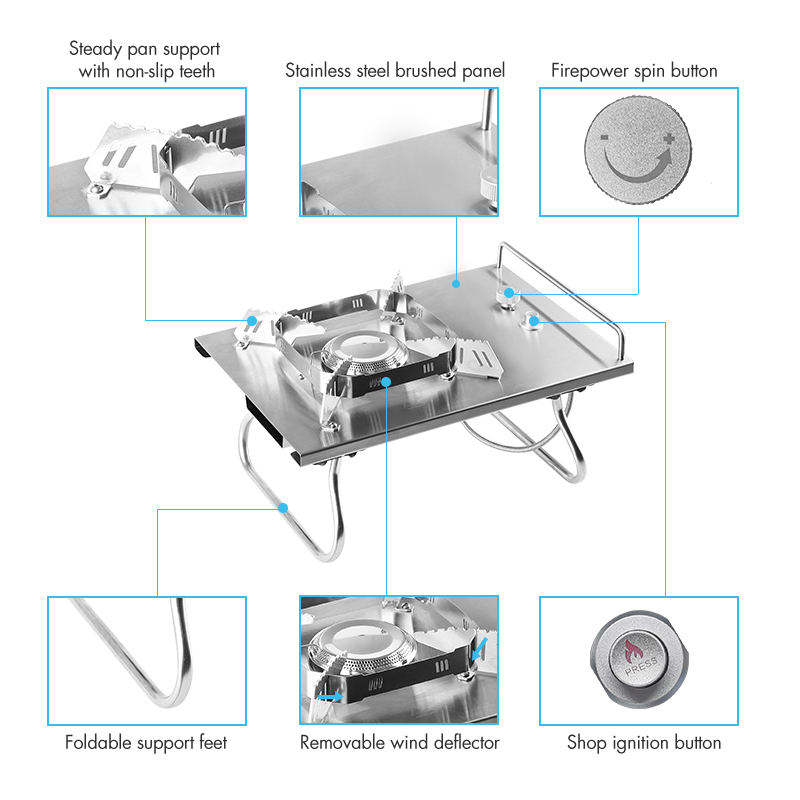 Steady pan support with non-slip teeth

Stainless steel brushed panel

Firepower spin button

- +

Foldable support feet

Removable wind deflector

PRESS

Shop ignition button