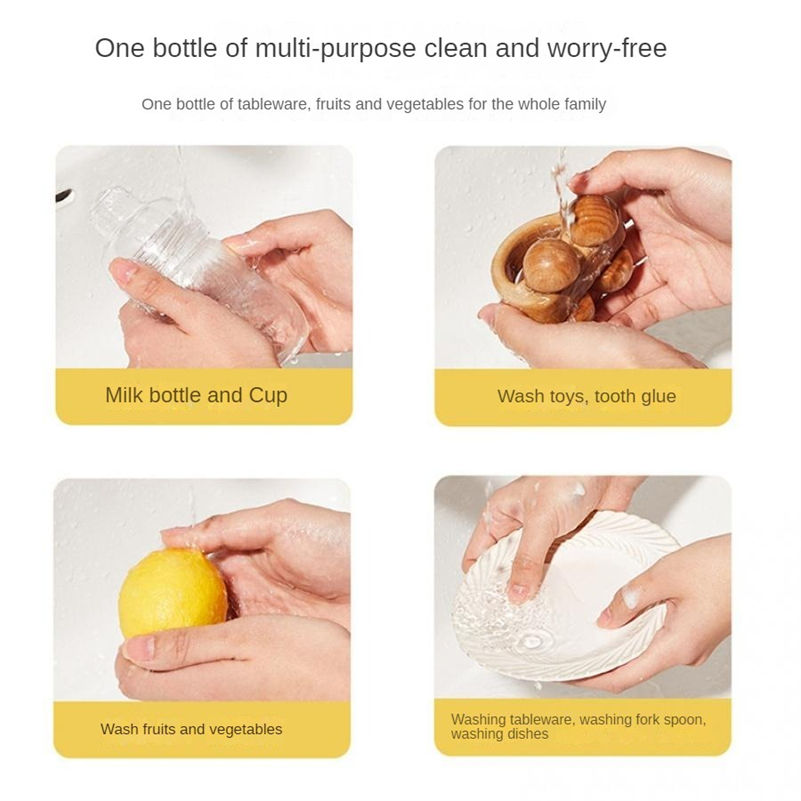 One bottle of multi-purpose clean and worry-free

One bottle of tableware, fruits and vegetables for the whole family

Milk bottle and Cup

Wash toys, tooth glue

Wash fruits and vegetables

Washing tableware, washing fork spoon, washing dishes