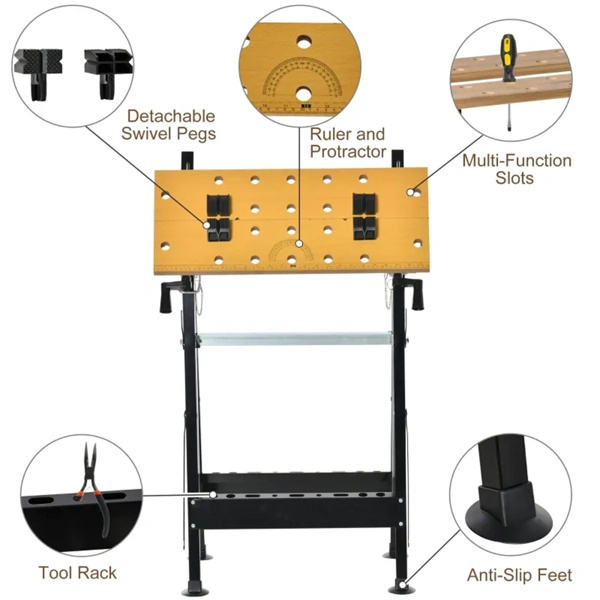 Detachable Swivel Pegs

Ruler and Protractor

Multi-Function Slots

Tool Rack

Anti-Slip Feet