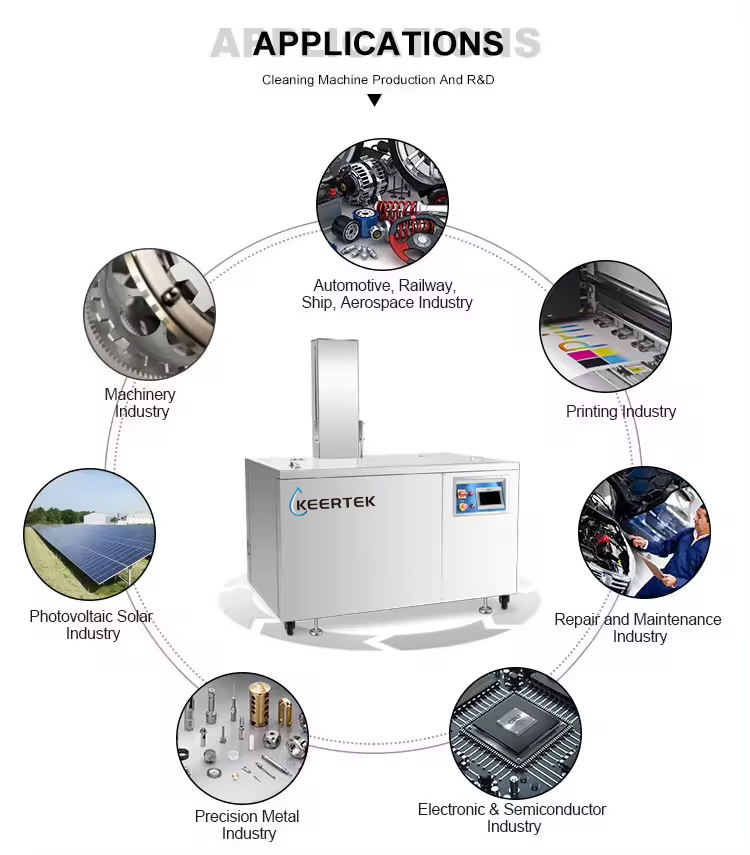 APPLICATIONS

Cleaning Machine Production And R&D

Automotive, Railway, Ship, Aerospace Industry

Machinery Industry

Printing Industry

KEERTEK

Photovoltaic Solar Industry

Repair and Maintenance Industry

Precision Metal Industry

Electronic & Semiconductor Industry