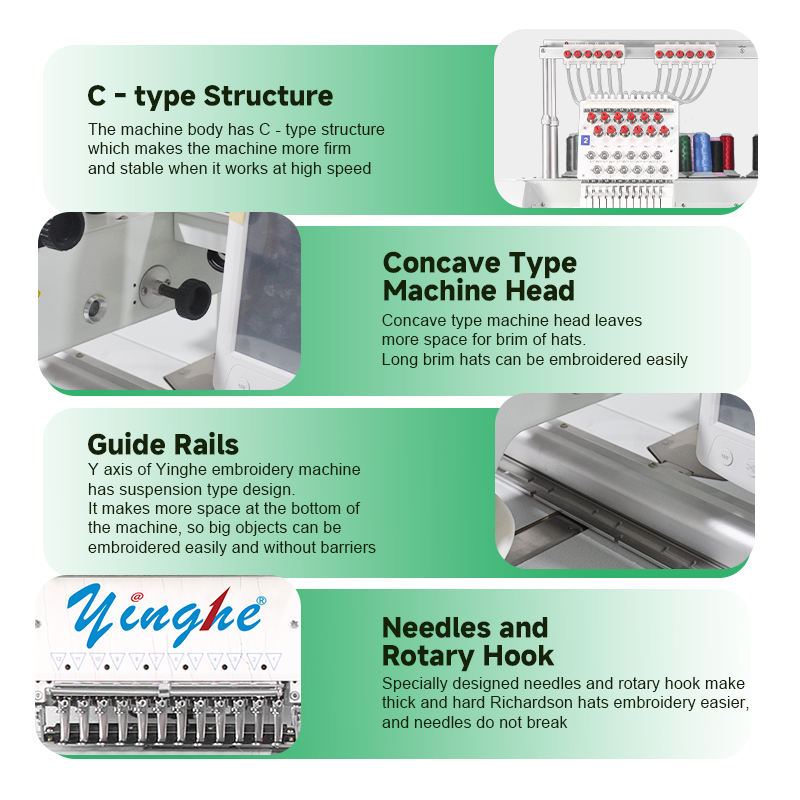 C - type Structure

The machine body has C - type structure which makes the machine more firm and stable when it works at high speed

2

Concave Type Machine Head

Concave type machine head leaves more space for brim of hats. Long brim hats can be embroidered easily

Guide Rails

Y axis of Yinghe embroidery machine has suspension type design. It makes more space at the bottom of the machine, so big objects can be embroidered easily and without barriers

Yinghe®

Needles and Rotary Hook

Specially designed needles and rotary hook make thick and hard Richardson hats embroidery easier, and needles do not break