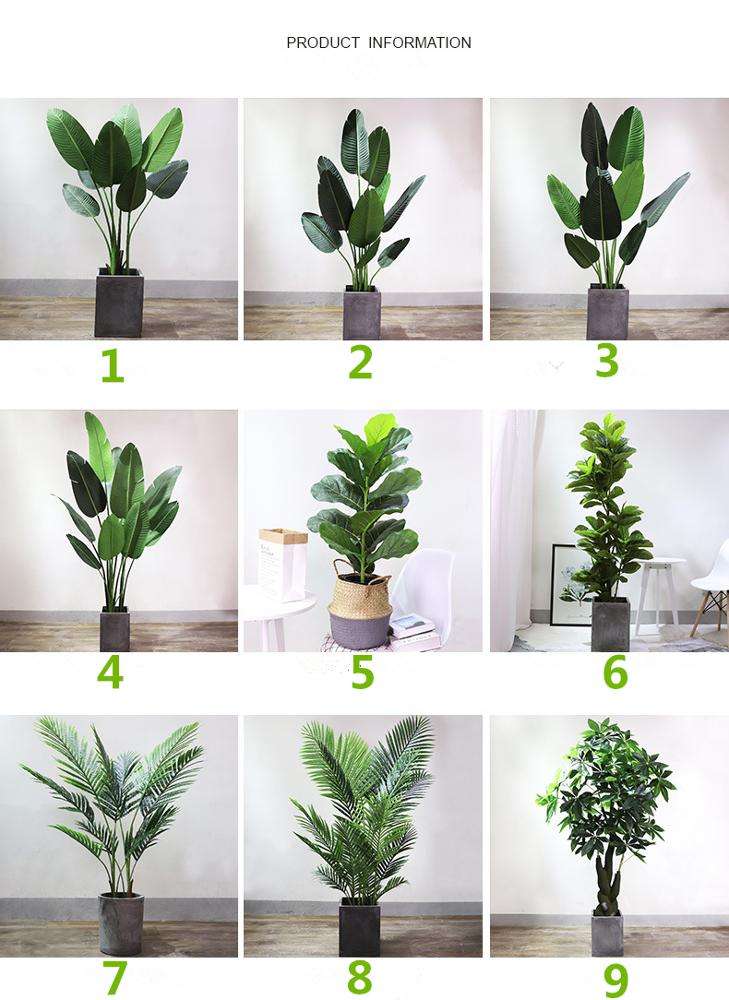 PRODUCT INFORMATION

1

2

3

4

5

6

7

8

9